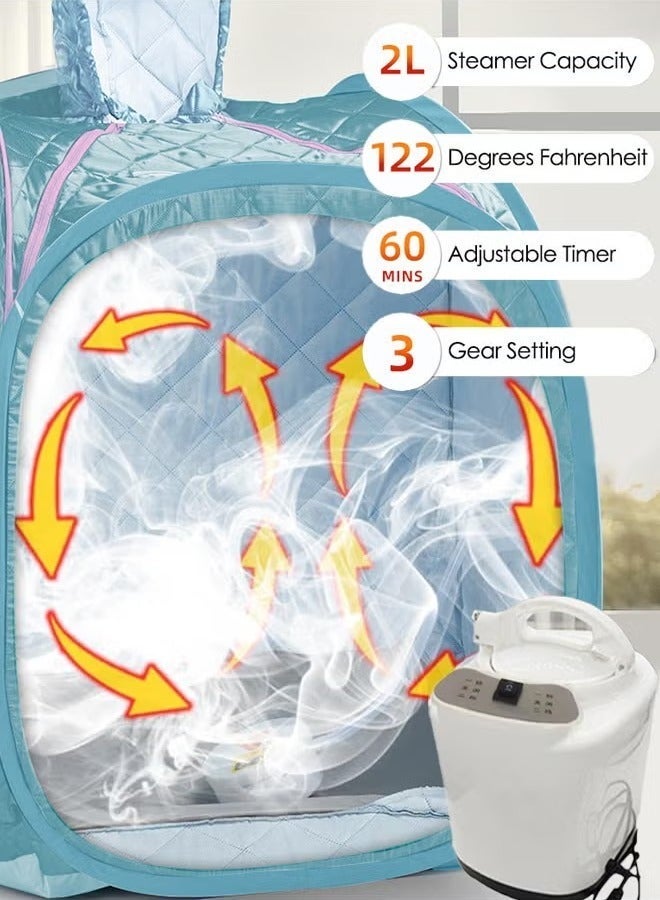 2L Steamer Capacity

122 Degrees Fahrenheit

60 MINS Adjustable Timer

3 Gear Setting