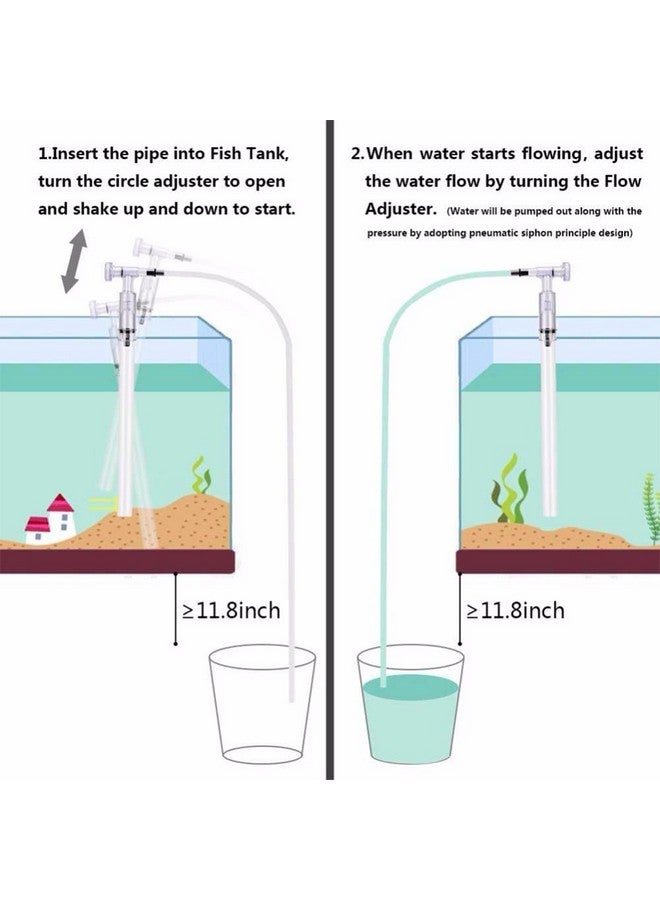 1.Insert the pipe into Fish Tank, turn the circle adjuster to open and shake up and down to start.

≥11.8inch

2.When water starts flowing, adjust the water flow by turning the Flow Adjuster. (Water will be pumped out along with the pressure by adopting pneumatic siphon principle design)

≥11.8inch