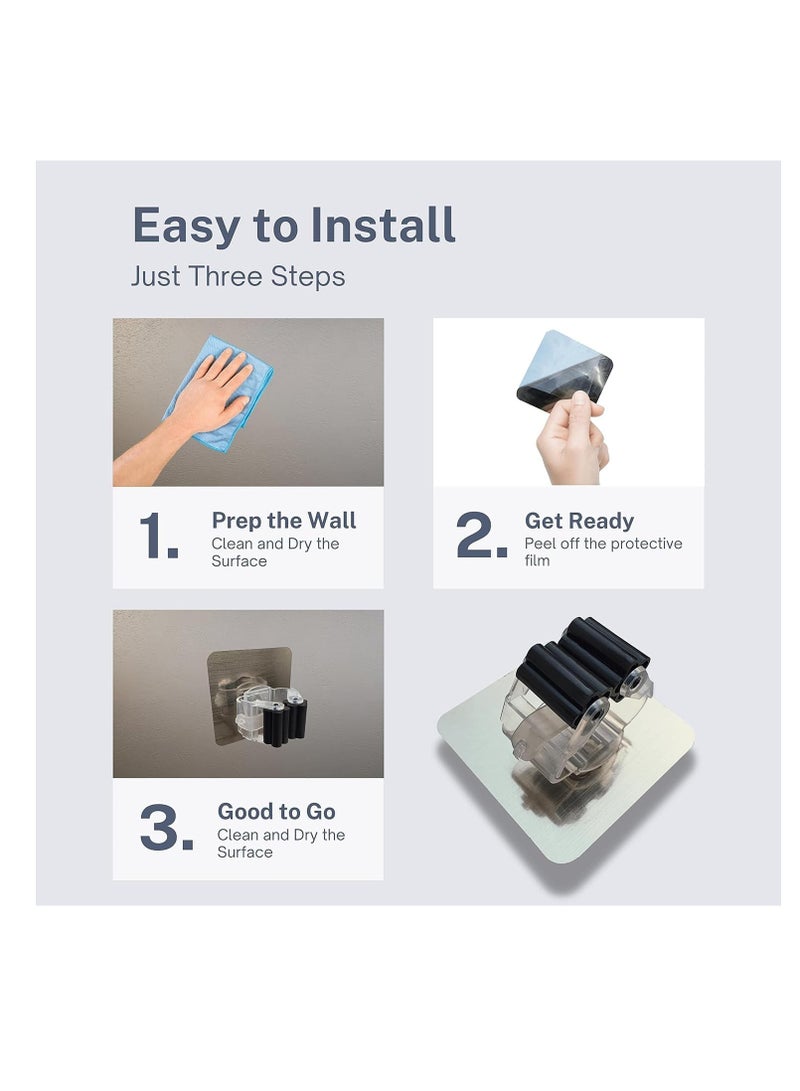 Easy to Install

Just Three Steps

1. Prep the Wall
Clean and Dry the Surface

2. Get Ready
Peel off the protective film

3. Good to Go
Clean and Dry the Surface