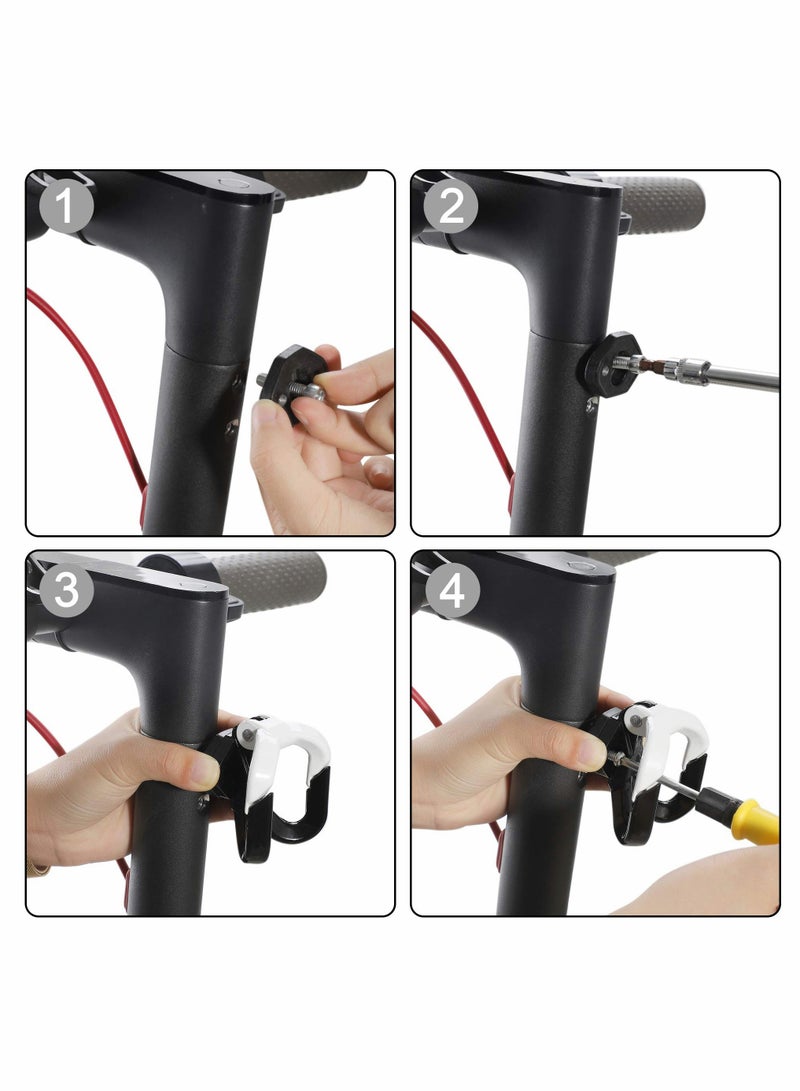 1

2

3

4