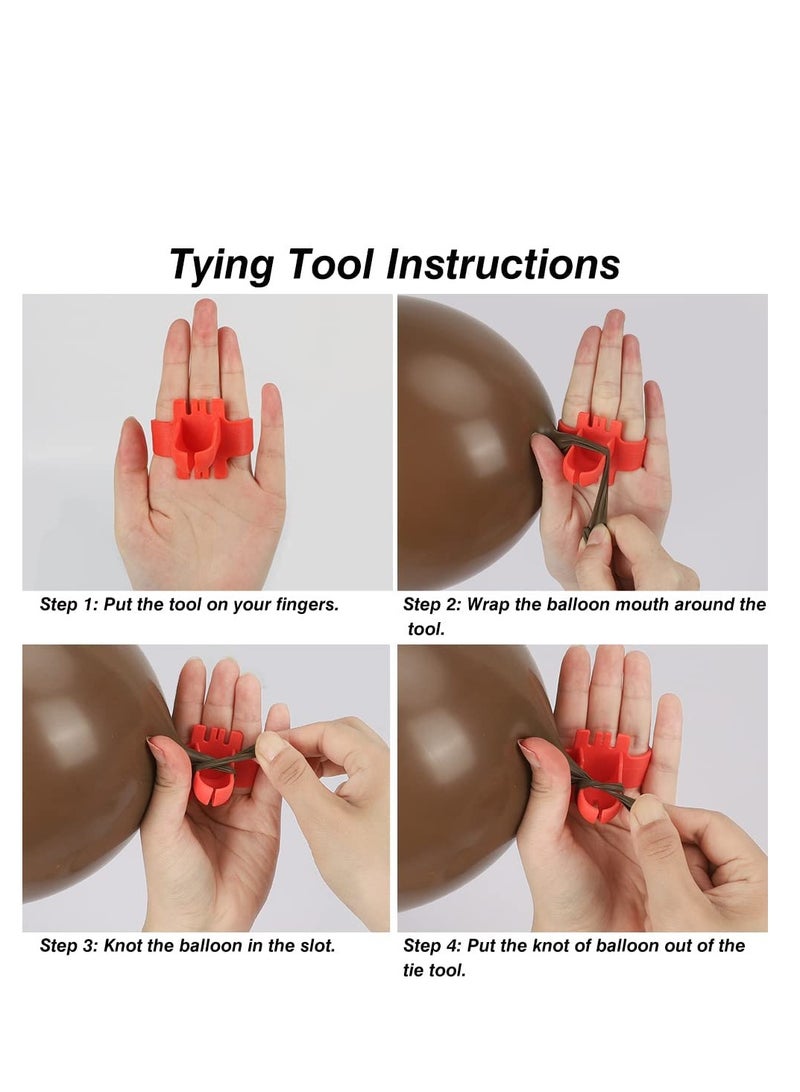 Tying Tool Instructions

Step 1: Put the tool on your fingers.

Step 2: Wrap the balloon mouth around the tool.

Step 3: Knot the balloon in the slot.

Step 4: Put the knot of balloon out of the tie tool.