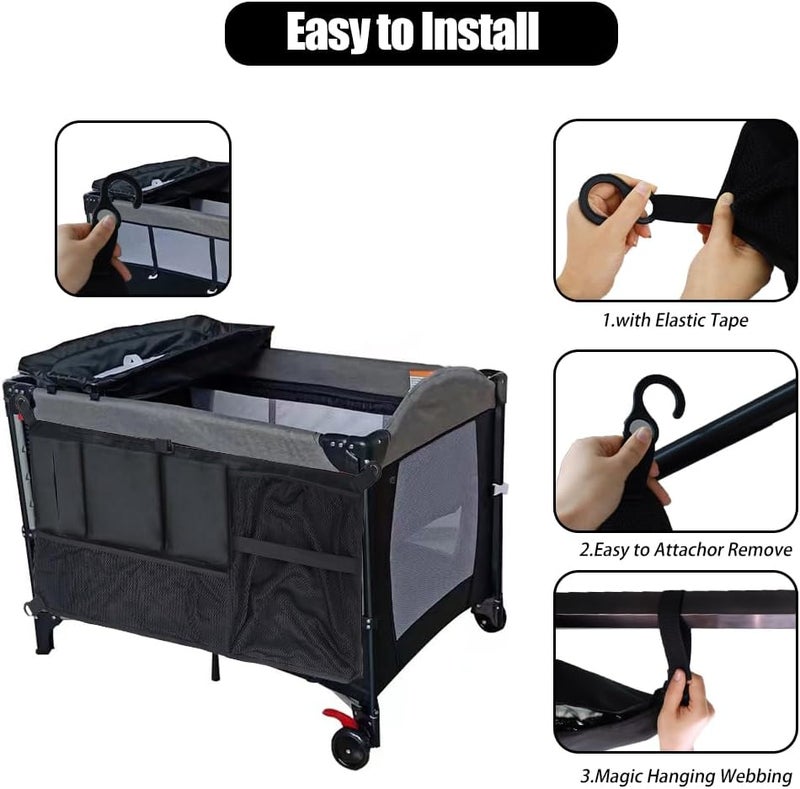 Easy to Install

1.with Elastic Tape

2.Easy to Attachor Remove

3.Magic Hanging Webbing