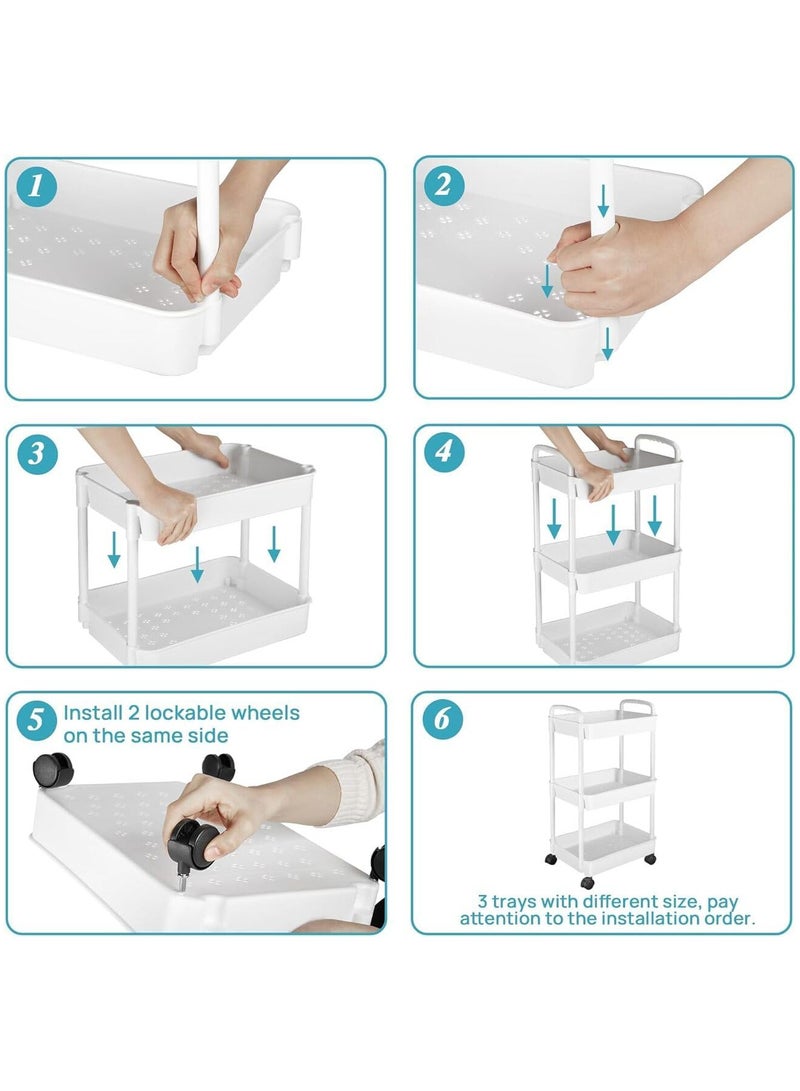 1

2

3

4

5 Install 2 lockable wheels on the same side

6

3 trays with different size, pay attention to the installation order.