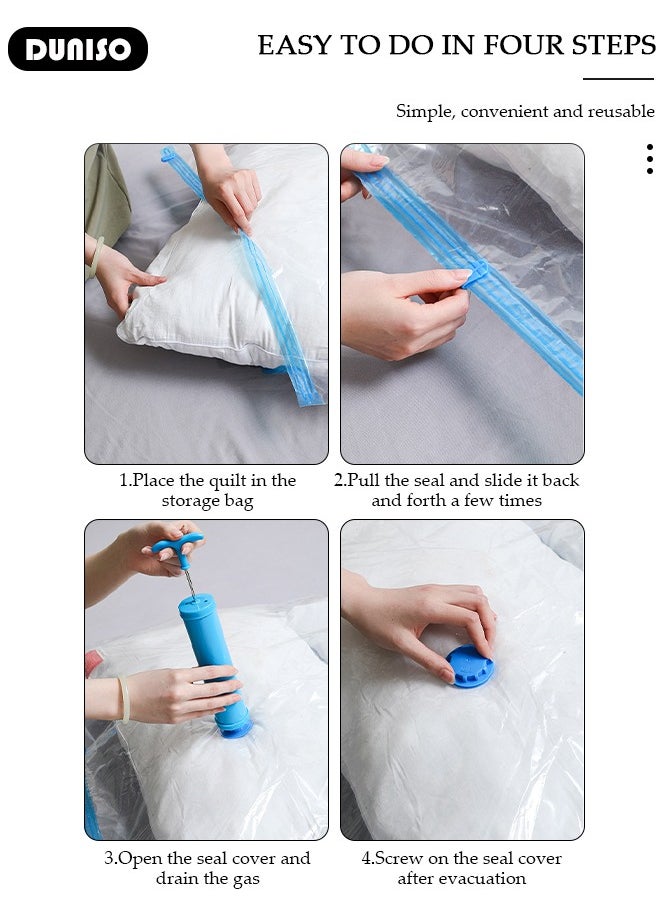 DUNISO

EASY TO DO IN FOUR STEPS

Simple, convenient and reusable

1.Place the quilt in the storage bag

2.Pull the seal and slide it back and forth a few times

3.Open the seal cover and drain the gas

4.Screw on the seal cover after evacuation