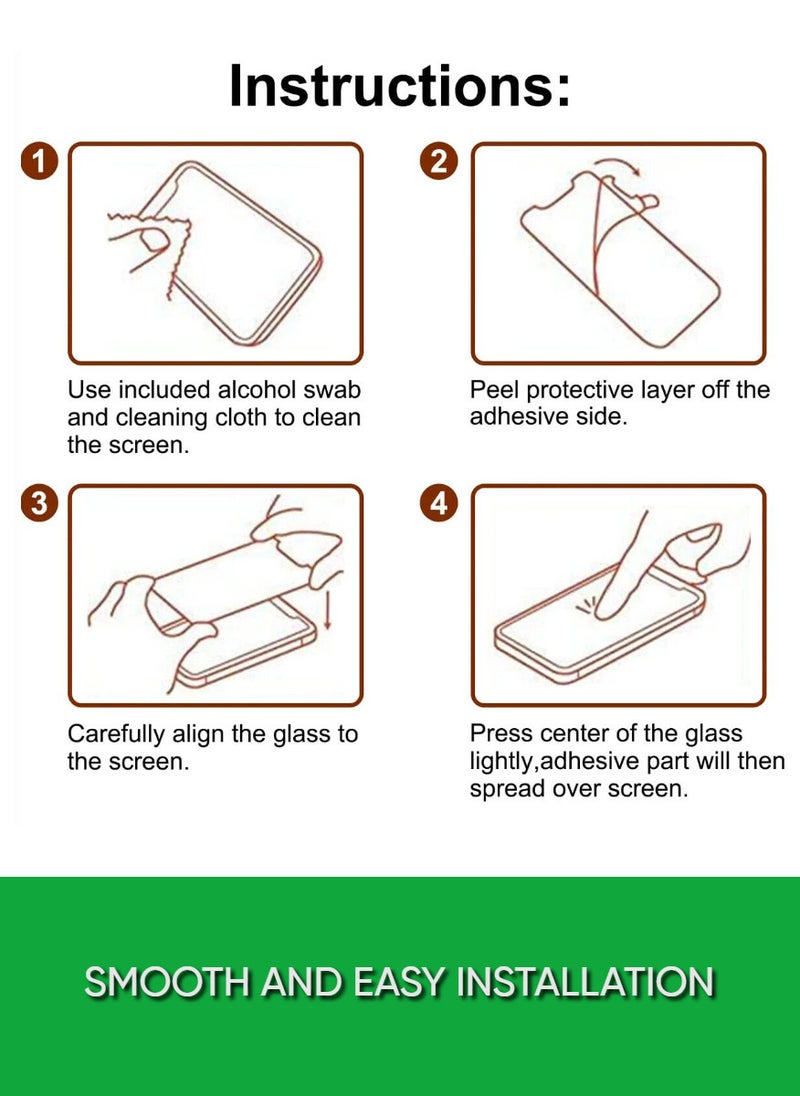 Instructions:

1

Use included alcohol swab and cleaning cloth to clean the screen.

2

Peel protective layer off the adhesive side.

3

Carefully align the glass to the screen.

4

Press center of the glass lightly,adhesive part will then spread over screen.

SMOOTH AND EASY INSTALLATION