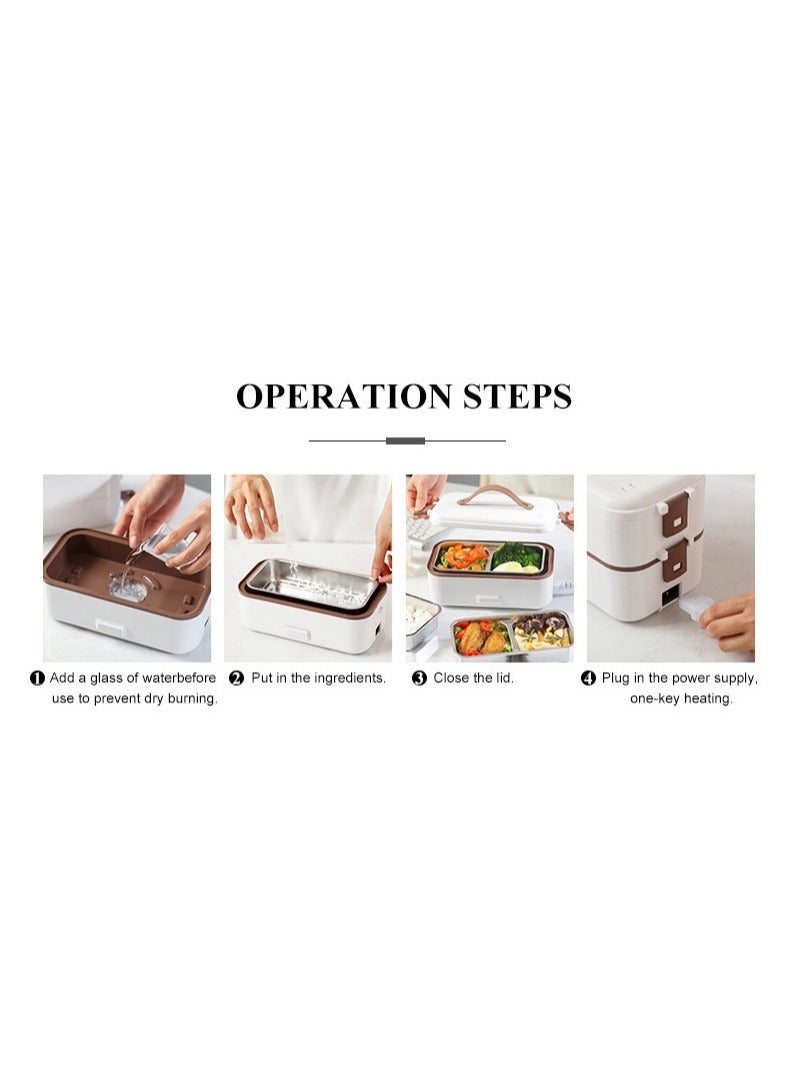 OPERATION STEPS

❶ Add a glass of waterbefore use to prevent dry burning.

❷ Put in the ingredients.

❸ Close the lid.

❹ Plug in the power supply, one-key heating.