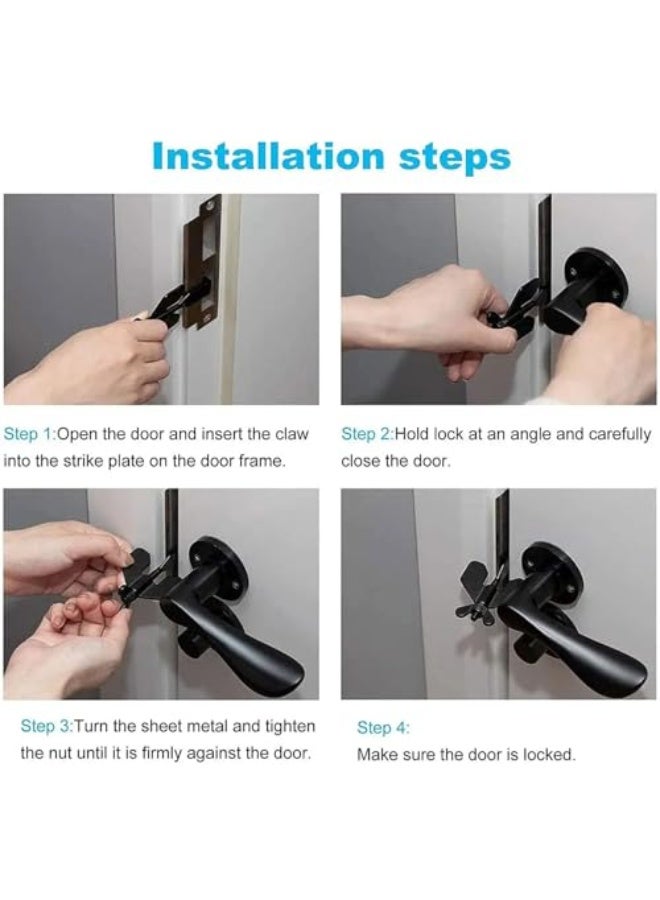 Installation steps

Step 1:Open the door and insert the claw into the strike plate on the door frame.

Step 2:Hold lock at an angle and carefully close the door.

Step 3:Turn the sheet metal and tighten the nut until it is firmly against the door.

Step 4:
Make sure the door is locked.