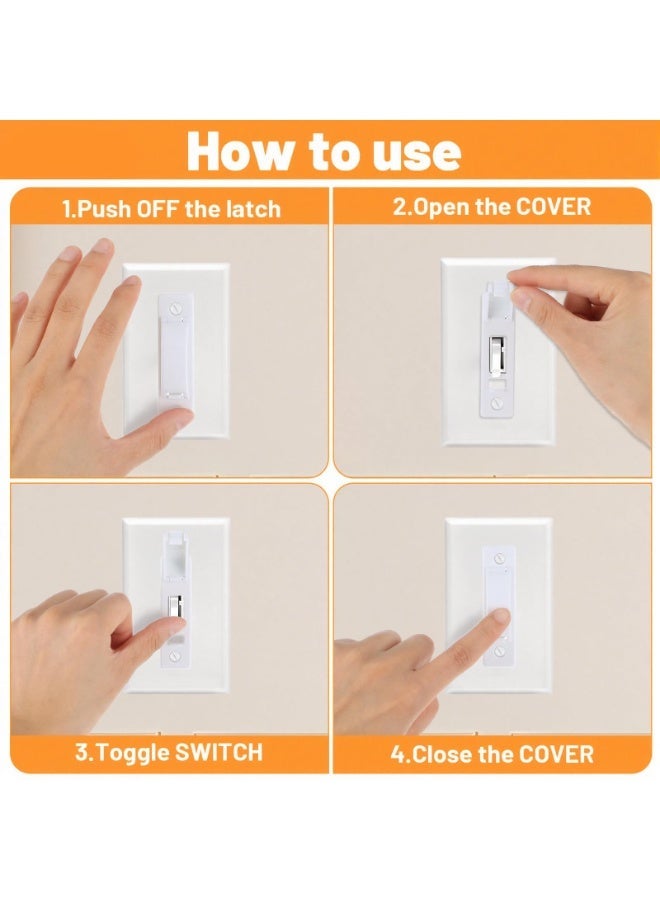 How to use

1.Push OFF the latch

2.Open the COVER

3.Toggle SWITCH

4.Close the COVER