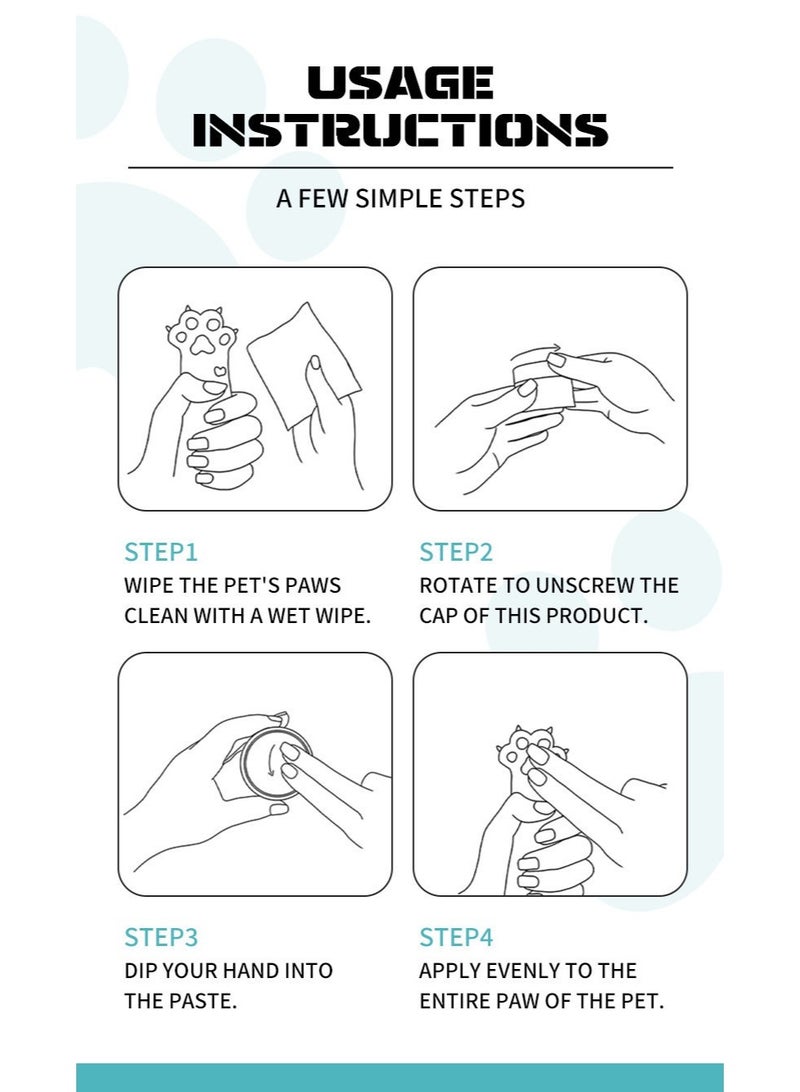 USAGE INSTRUCTIONS

A FEW SIMPLE STEPS

STEP1
WIPE THE PET'S PAWS CLEAN WITH A WET WIPE.

STEP2
ROTATE TO UNSCREW THE CAP OF THIS PRODUCT.

STEP3
DIP YOUR HAND INTO THE PASTE.

STEP4
APPLY EVENLY TO THE ENTIRE PAW OF THE PET.