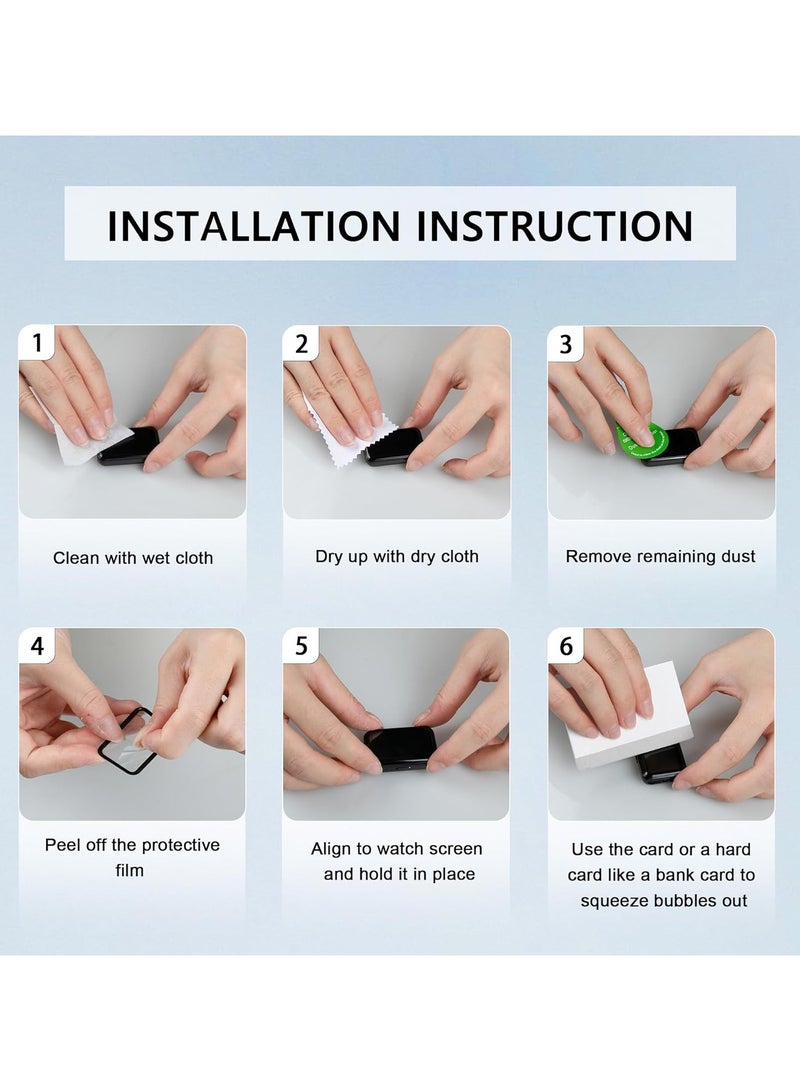 INSTALLATION INSTRUCTION

1

Clean with wet cloth

2

Dry up with dry cloth

3

Remove remaining dust

4

Peel off the protective film

5

Align to watch screen and hold it in place

6

Use the card or a hard card like a bank card to squeeze bubbles out