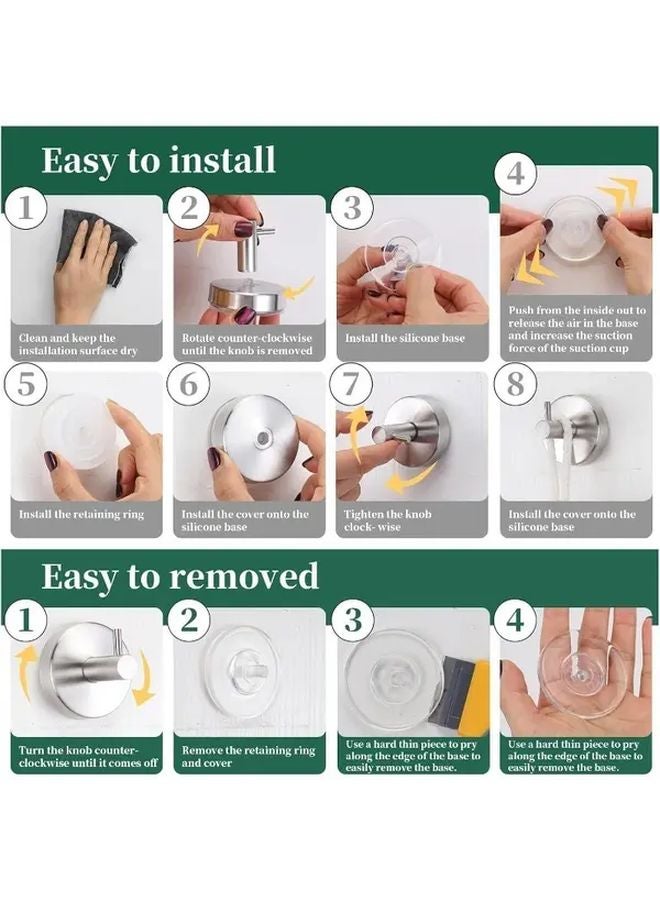 Easy to install

1
Clean and keep the installation surface dry

2
Rotate counter-clockwise until the knob is removed

3
Install the silicone base

4
Push from the inside out to release the air in the base and increase the suction force of the suction cup

5
Install the retaining ring

6
Install the cover onto the silicone base

7
Tighten the knob clock- wise

8
Install the cover onto the silicone base

Easy to removed

1
Turn the knob counter-clockwise until it comes off

2
Remove the retaining ring and cover

3
Use a hard thin piece to pry along the edge of the base to easily remove the base.

4
Use a hard thin piece to pry along the edge of the base to easily remove the base.