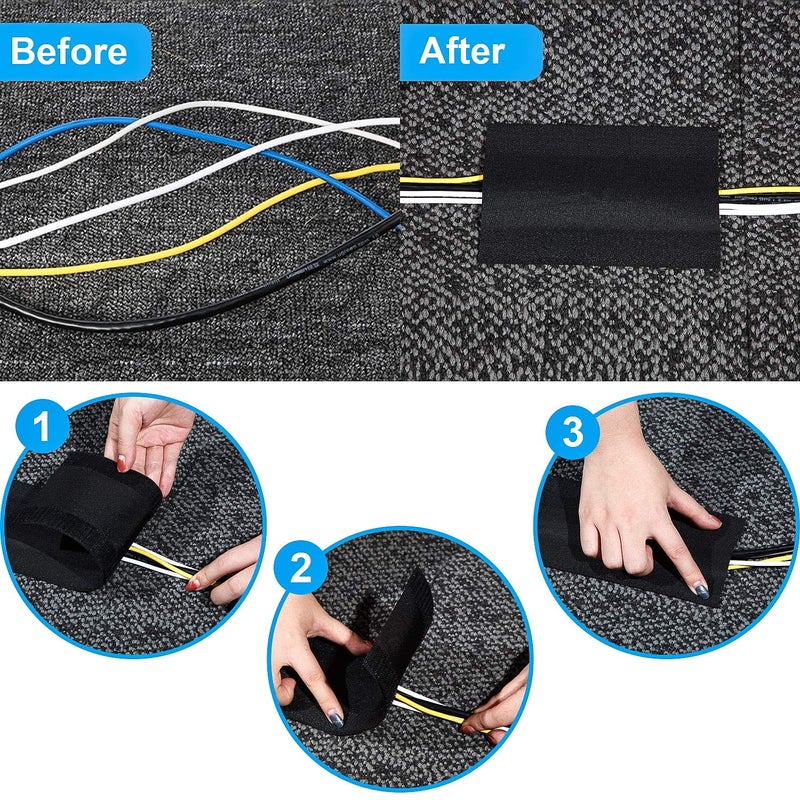 Before

After

1

2

3