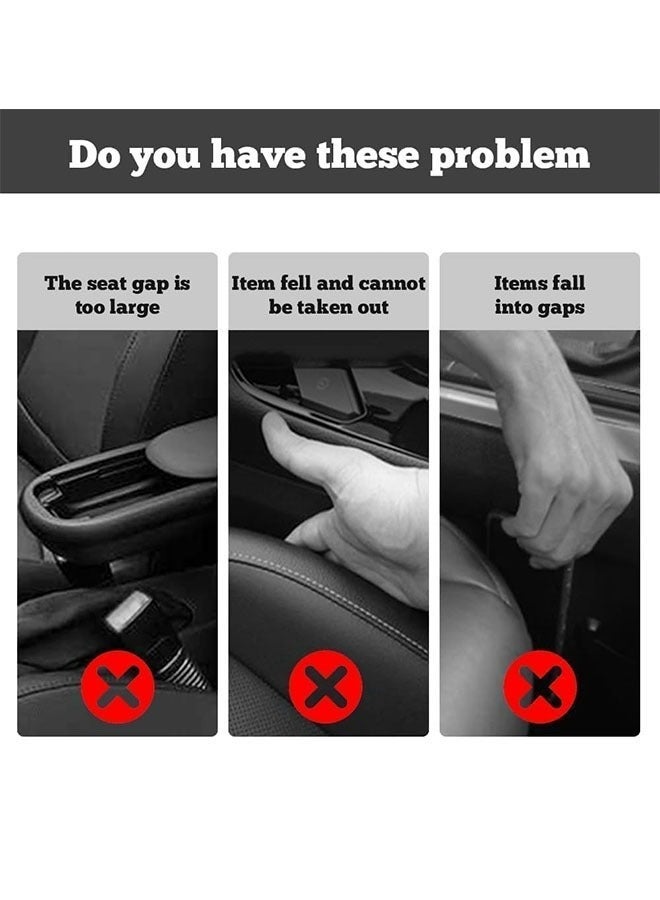 Do you have these problem

The seat gap is too large

Item fell and cannot be taken out

Items fall into gaps