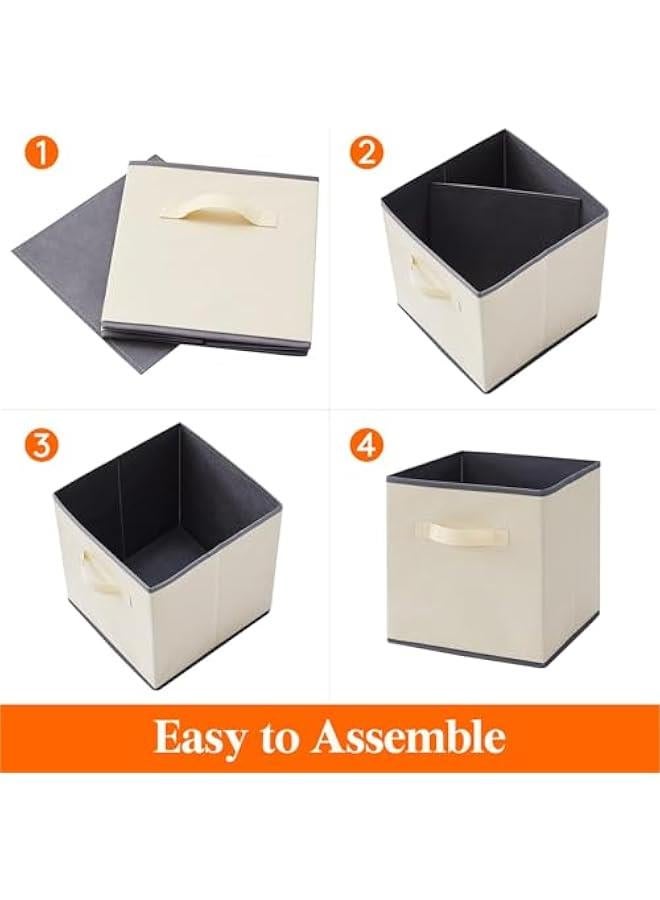 1

2

3

4

Easy to Assemble