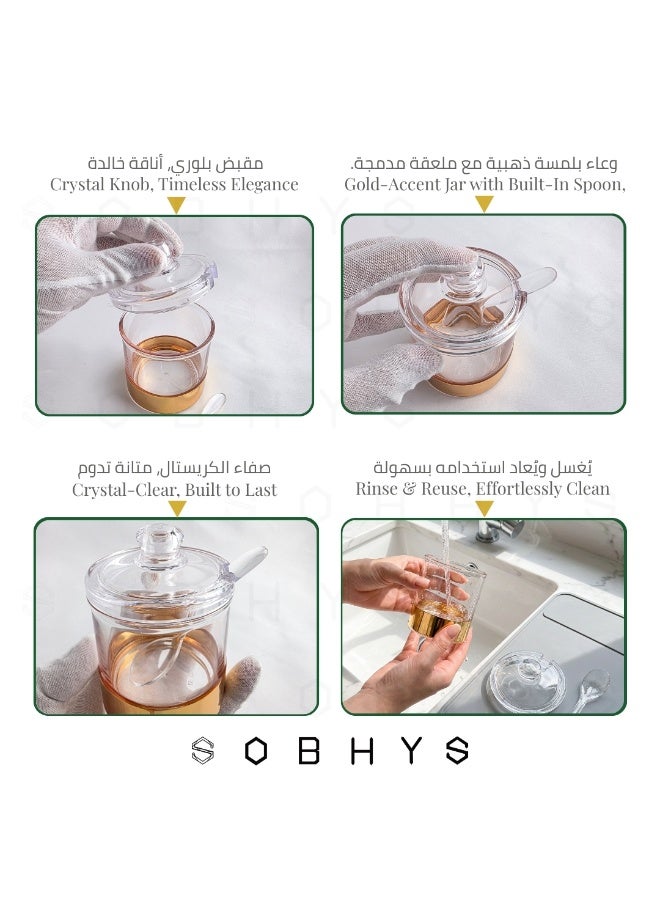 مقبض بلوري، أناقة خالدة
Crystal Knob, Timeless Elegance

وعاء بلمسة ذهبية مع ملعقة مدمجة.
Gold-Accent Jar with Built-In Spoon,

صفاء الكريستال، متانة تدوم
Crystal-Clear, Built to Last

يُغسل ويُعاد استخدامه بسهولة
Rinse & Reuse, Effortlessly Clean

SOBHYS