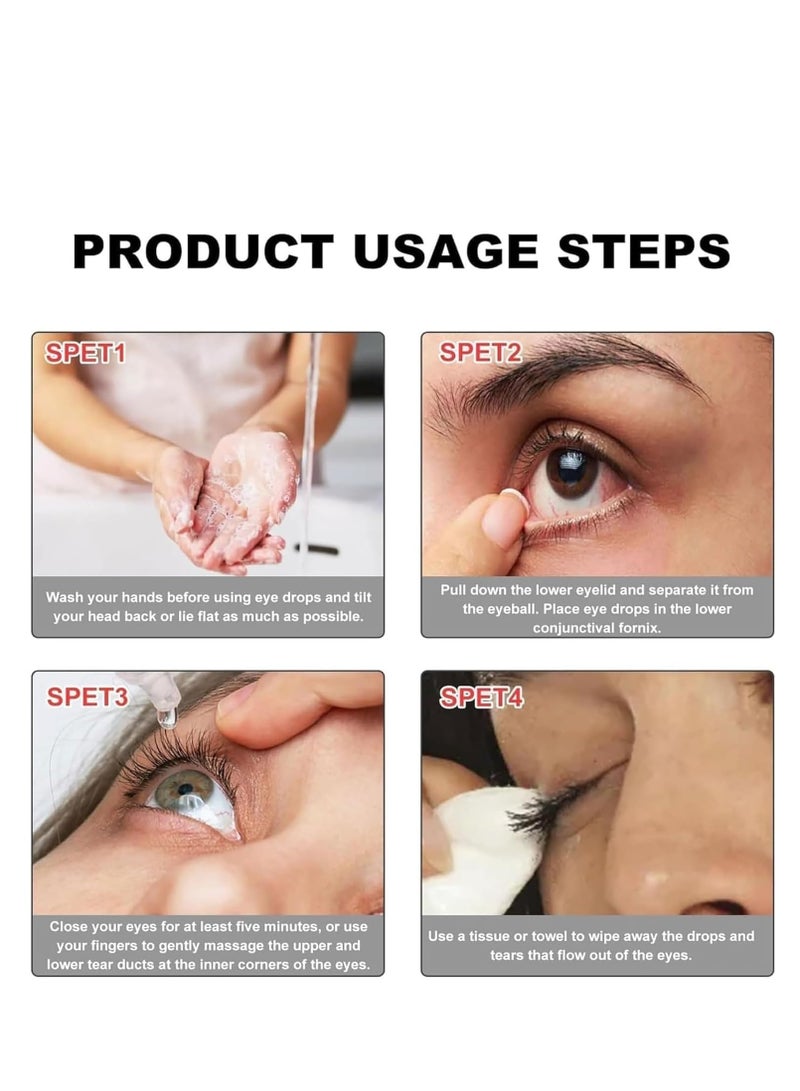 PRODUCT USAGE STEPS

SPET1

Wash your hands before using eye drops and tilt your head back or lie flat as much as possible.

SPET2

Pull down the lower eyelid and separate it from the eyeball. Place eye drops in the lower conjunctival fornix.

SPET3

Close your eyes for at least five minutes, or use your fingers to gently massage the upper and lower tear ducts at the inner corners of the eyes.

SPET4

Use a tissue or towel to wipe away the drops and tears that flow out of the eyes.