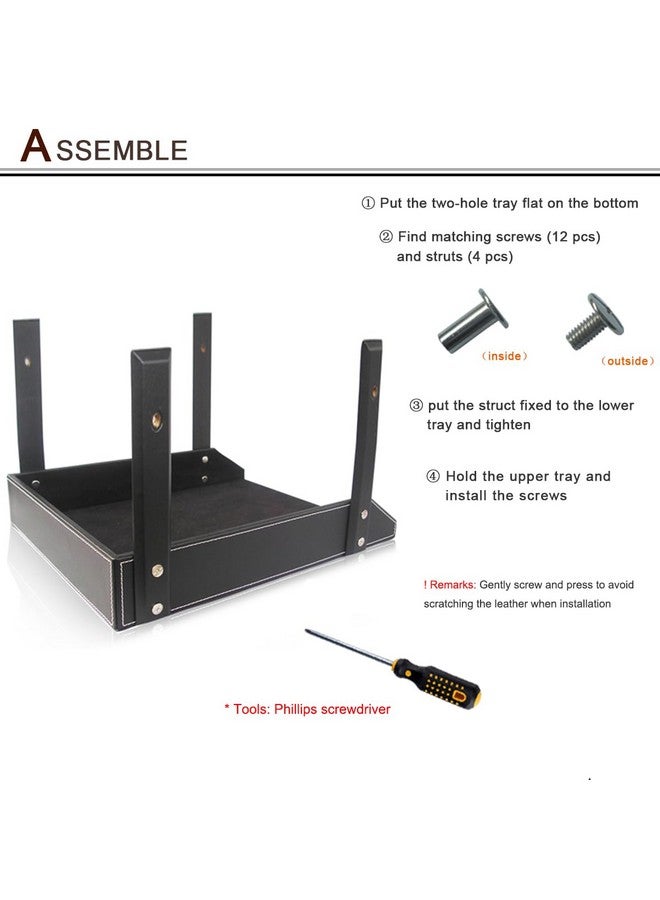 ASSEMBLE

① Put the two-hole tray flat on the bottom

② Find matching screws (12 pcs) and struts (4 pcs)

(inside)

(outside)

③ put the struct fixed to the lower tray and tighten

④ Hold the upper tray and install the screws

! Remarks: Gently screw and press to avoid scratching the leather when installation

* Tools: Phillips screwdriver