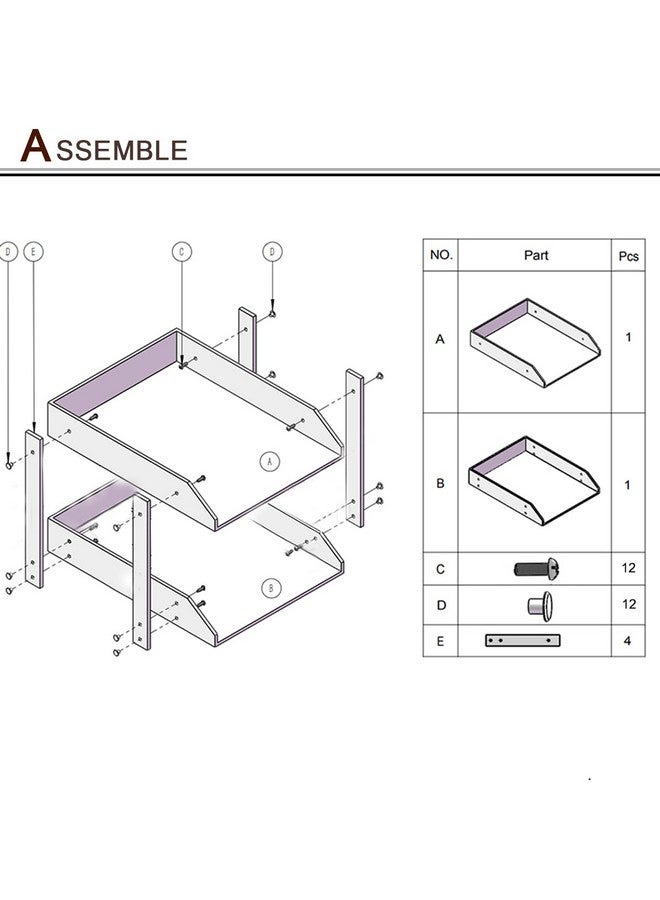 ASSEMBLE

D E C D

A

B

| NO. | Part | Pcs |
|---|---|---|
| A | | 1 |
| B | | 1 |
| C | | 12 |
| D | | 12 |
| E | | 4 |