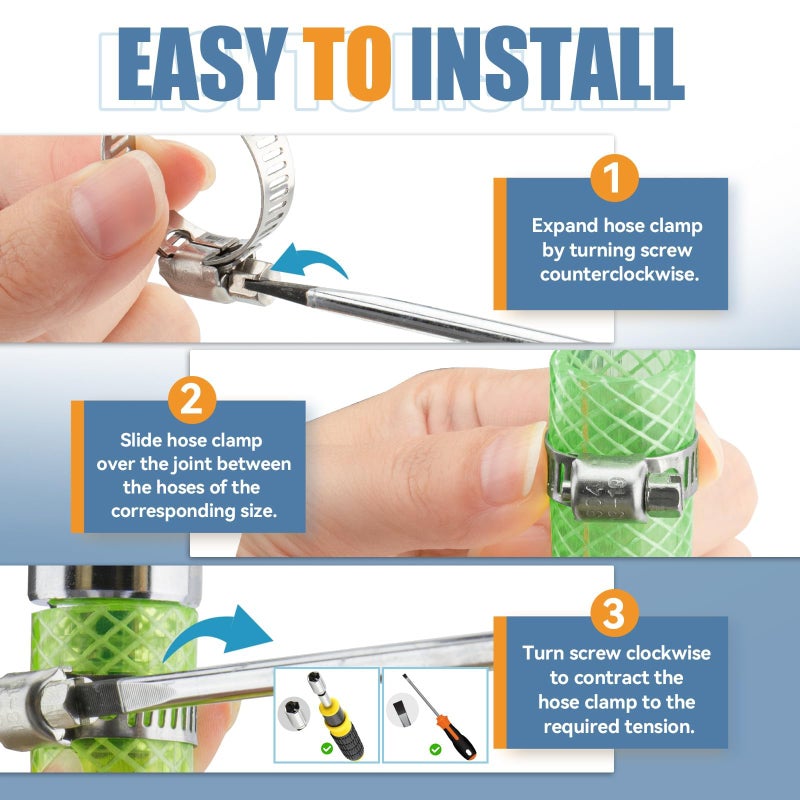 EASY TO INSTALL

1
Expand hose clamp by turning screw counterclockwise.

2
Slide hose clamp over the joint between the hoses of the corresponding size.

3
Turn screw clockwise to contract the hose clamp to the required tension.