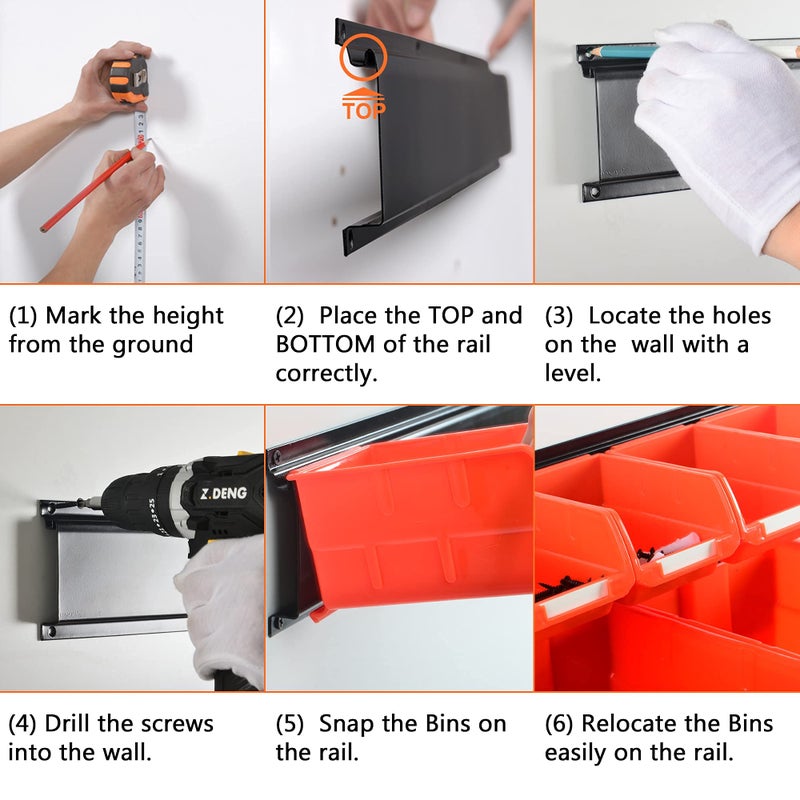 TOP

(1) Mark the height from the ground

(2) Place the TOP and BOTTOM of the rail correctly.

(3) Locate the holes on the wall with a level.

Z.DENG

(4) Drill the screws into the wall.

(5) Snap the Bins on the rail.

(6) Relocate the Bins easily on the rail.