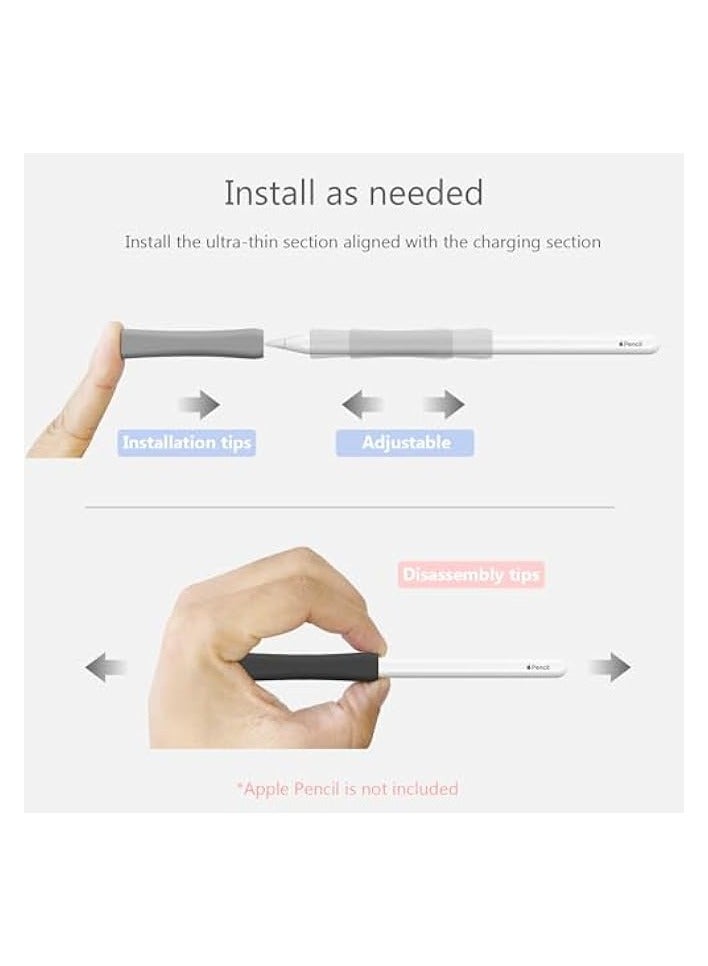 Install as needed

Install the ultra-thin section aligned with the charging section

Pencil

Installation tips

Adjustable

Disassembly tips

Pencil

*Apple Pencil is not included