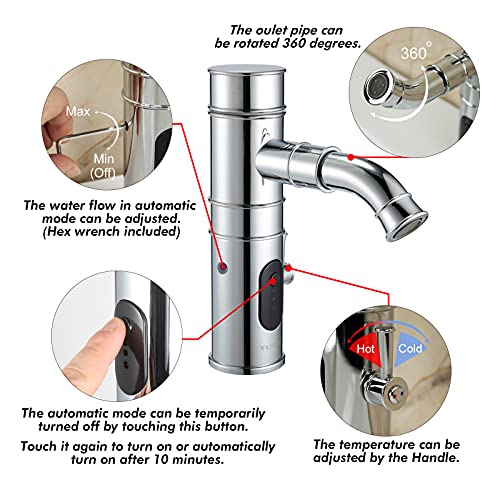 The oulet pipe can be rotated 360 degrees.

360°

Max

Min (Off)

The water flow in automatic mode can be adjusted. (Hex wrench included)

Hot

Cold

The automatic mode can be temporarily turned off by touching this button.

Touch it again to turn on or automatically turn on after 10 minutes.

The temperature can be adjusted by the Handle.