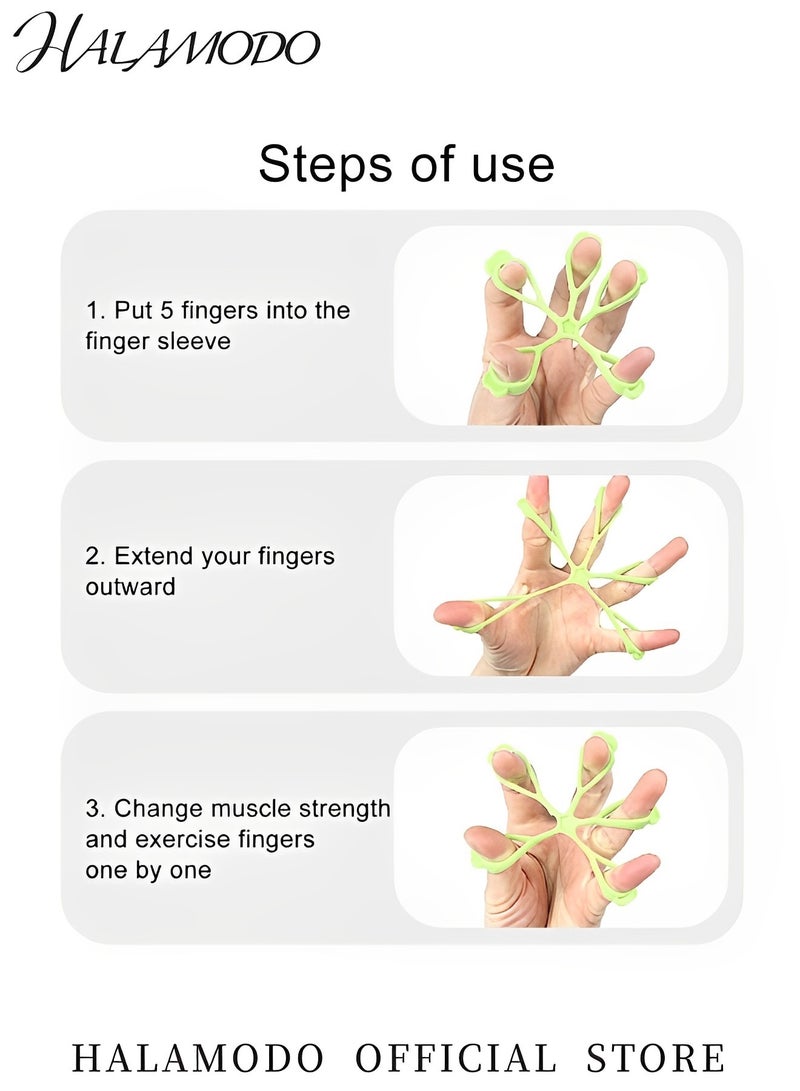 HALAMODO

Steps of use

1. Put 5 fingers into the finger sleeve

2. Extend your fingers outward

3. Change muscle strength and exercise fingers one by one

HALAMODO OFFICIAL STORE