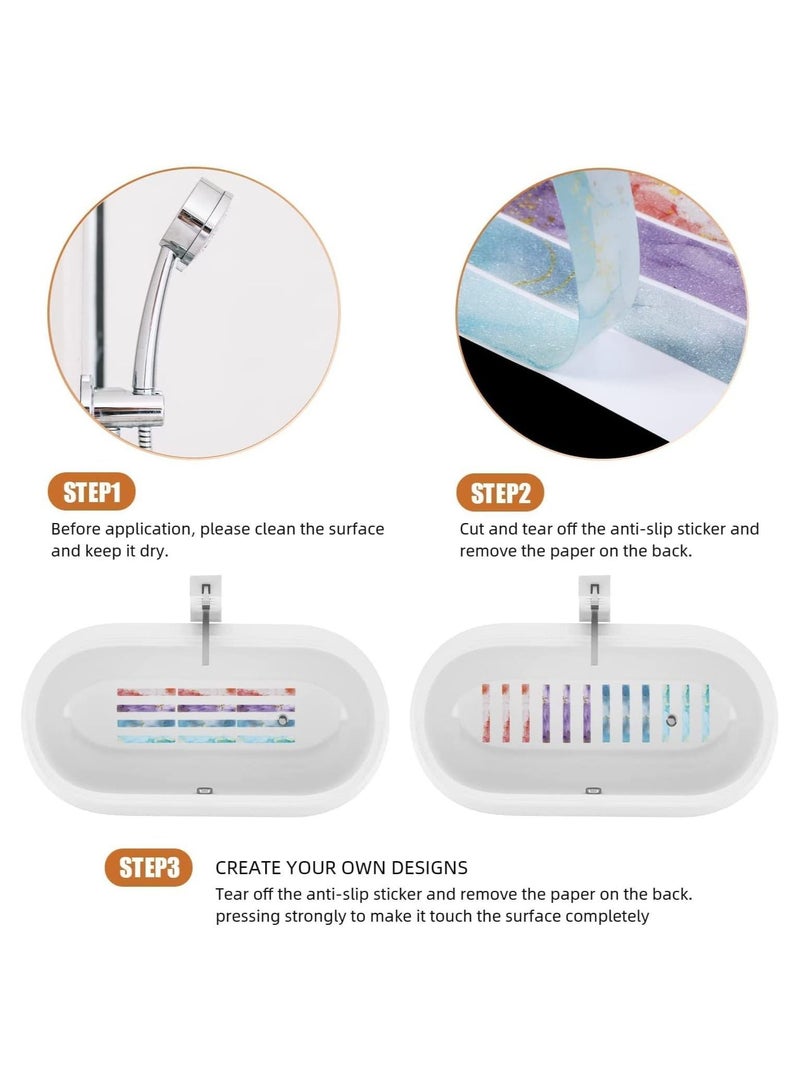 STEP1
Before application, please clean the surface and keep it dry.

STEP2
Cut and tear off the anti-slip sticker and remove the paper on the back.

STEP3
CREATE YOUR OWN DESIGNS
Tear off the anti-slip sticker and remove the paper on the back. pressing strongly to make it touch the surface completely