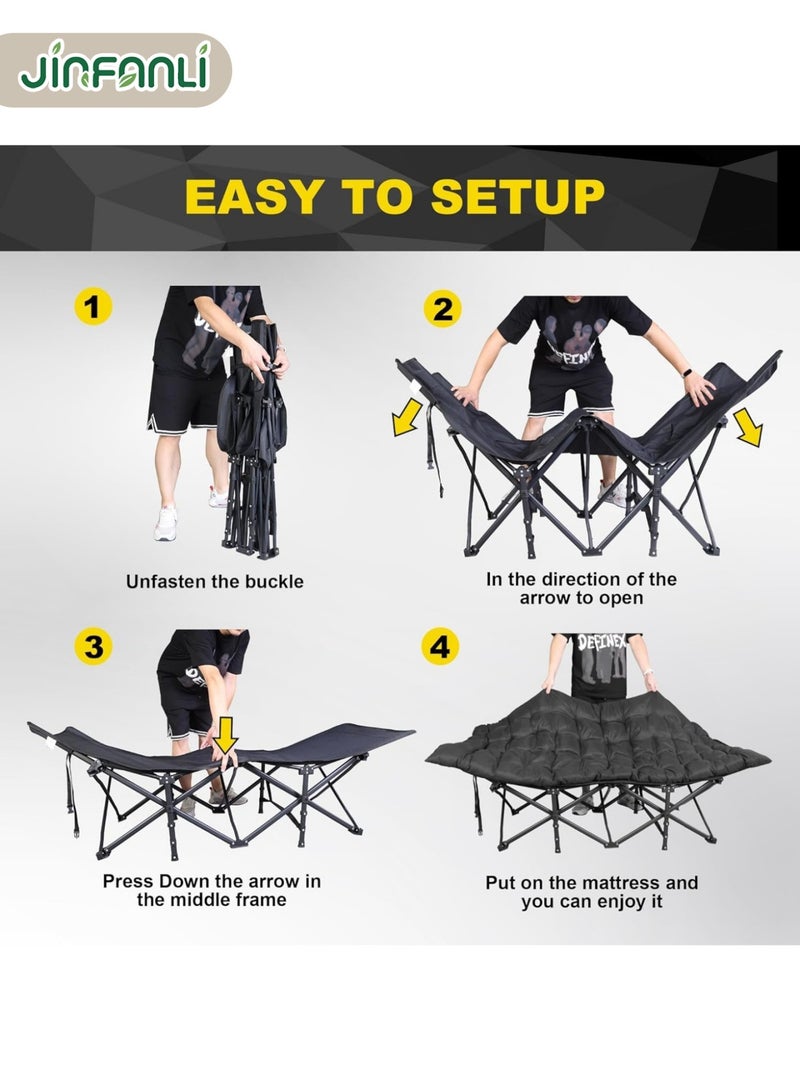 JINFANLI

EASY TO SETUP

1

Unfasten the buckle

2

In the direction of the arrow to open

3

Press Down the arrow in the middle frame

4

DEFINEX

Put on the mattress and you can enjoy it