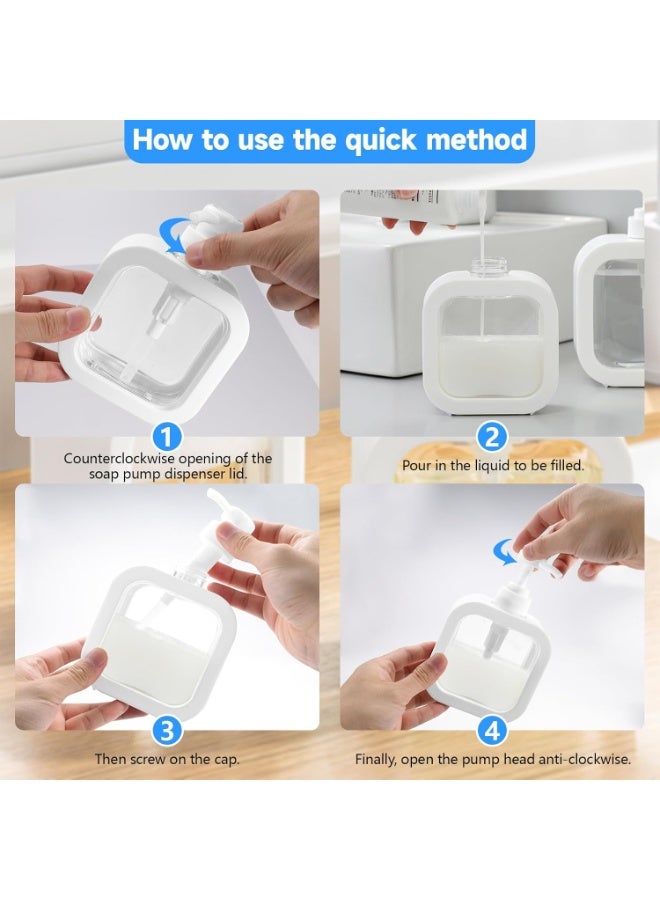 How to use the quick method

1
Counterclockwise opening of the soap pump dispenser lid.

2
Pour in the liquid to be filled.

3
Then screw on the cap.

4
Finally, open the pump head anti-clockwise.