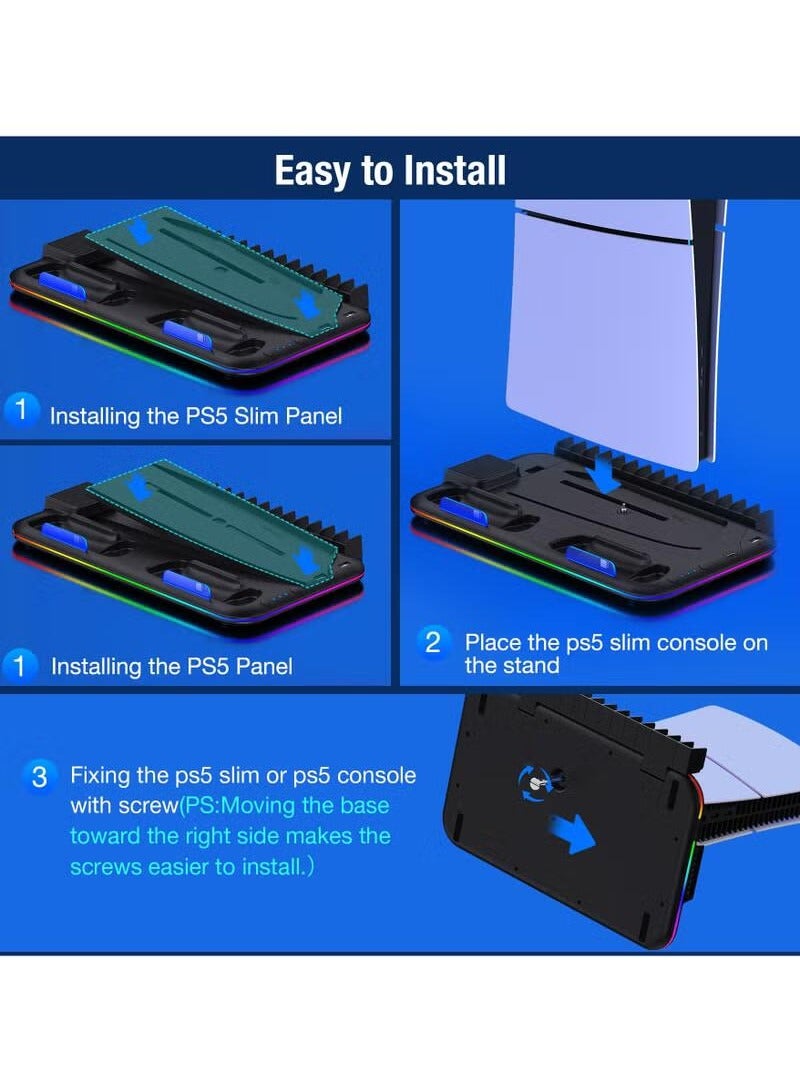 Easy to Install

1 Installing the PS5 Slim Panel

1 Installing the PS5 Panel

2 Place the ps5 slim console on the stand

3 Fixing the ps5 slim or ps5 console with screw(PS:Moving the base toward the right side makes the screws easier to install.)