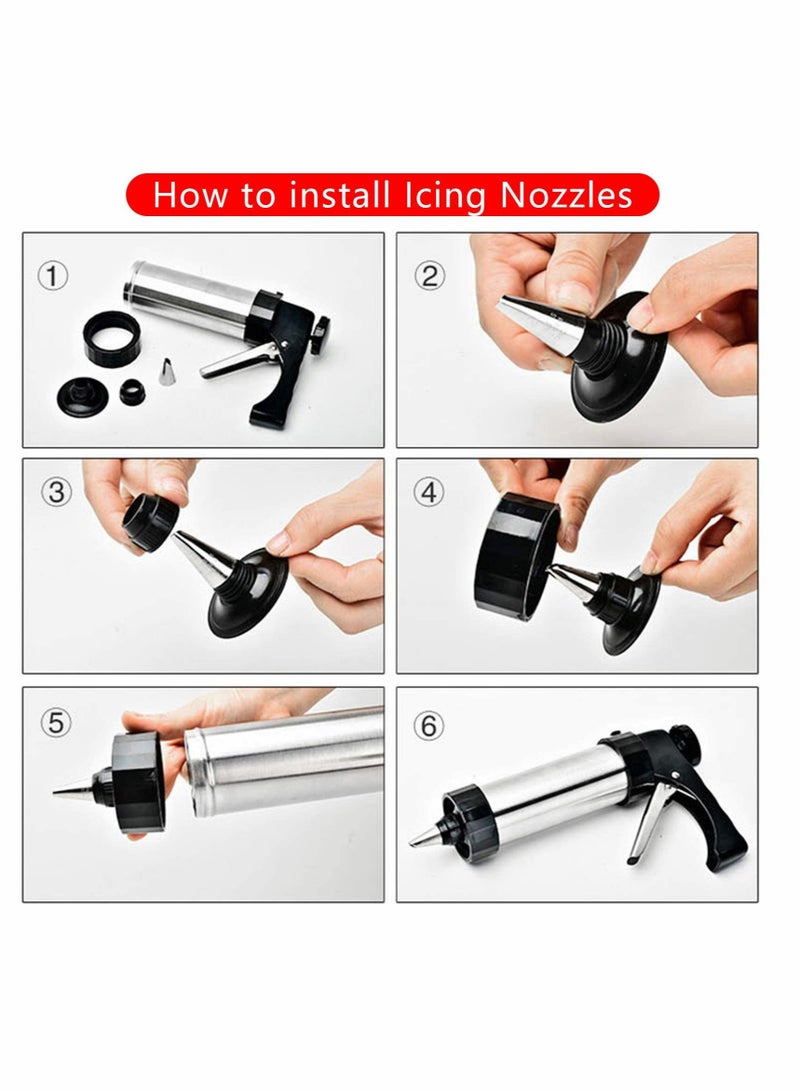 How to install Icing Nozzles

①

②

③

④

⑤

⑥