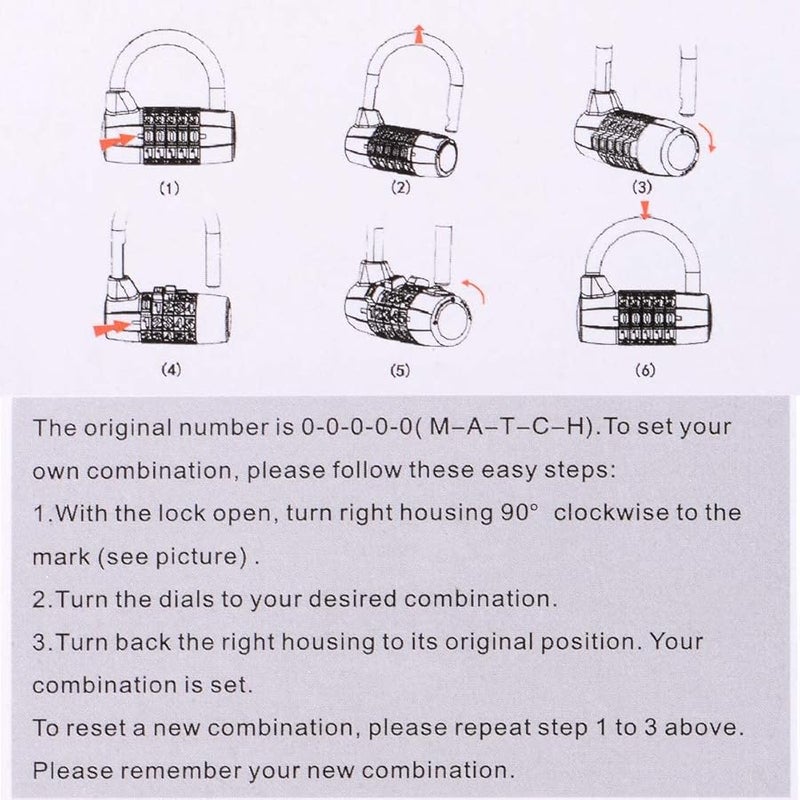 (1)

(2)

(3)

(4)

(5)

(6)

The original number is 0-0-0-0-0( M–A–T–C–H).To set your own combination, please follow these easy steps:

1.With the lock open, turn right housing 90° clockwise to the mark (see picture) .

2.Turn the dials to your desired combination.

3.Turn back the right housing to its original position. Your combination is set.

To reset a new combination, please repeat step 1 to 3 above.

Please remember your new combination.