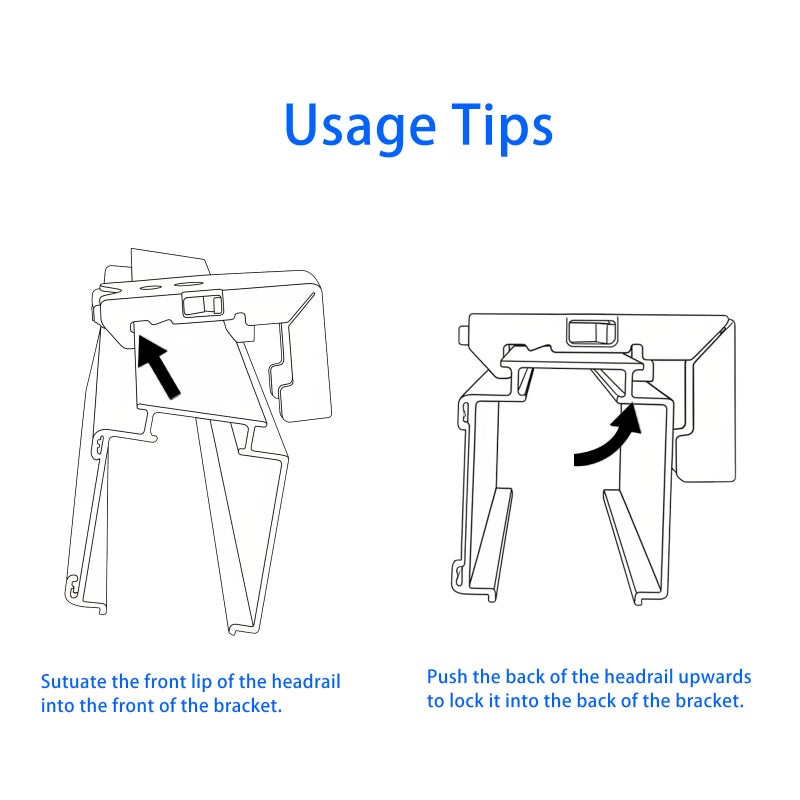 Usage Tips

Sutuate the front lip of the headrail into the front of the bracket.

Push the back of the headrail upwards to lock it into the back of the bracket.