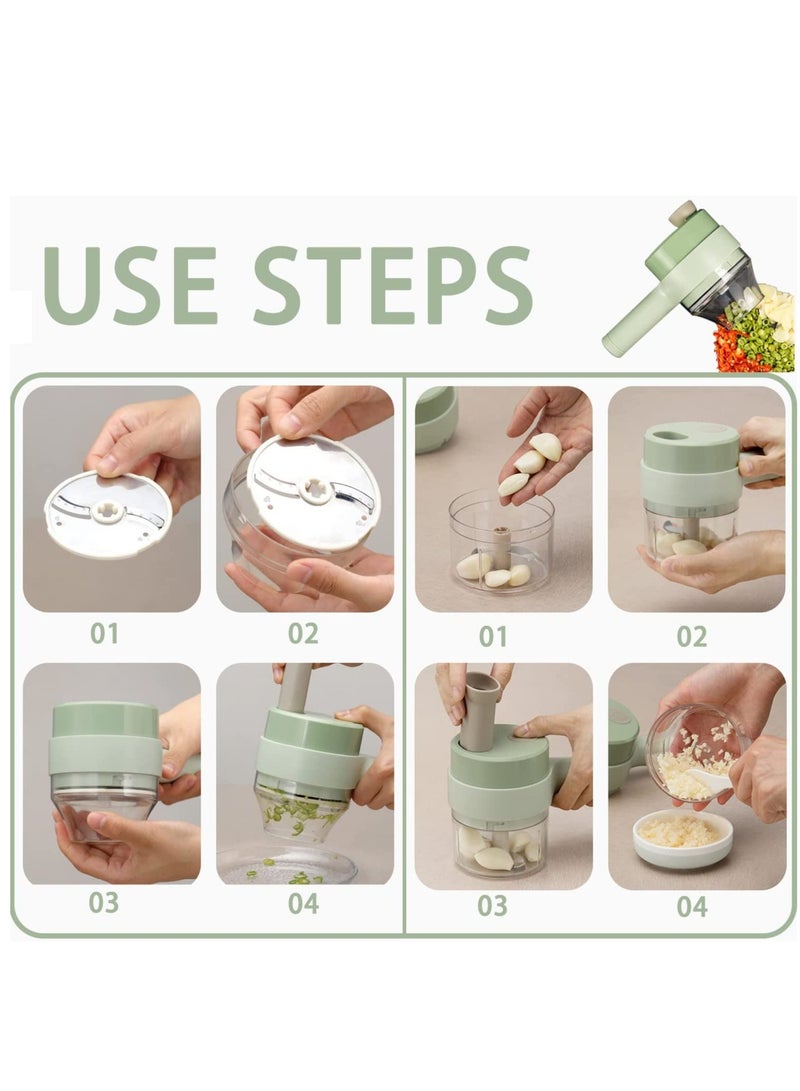 USE STEPS

01

02

03

04

01

02

03

04