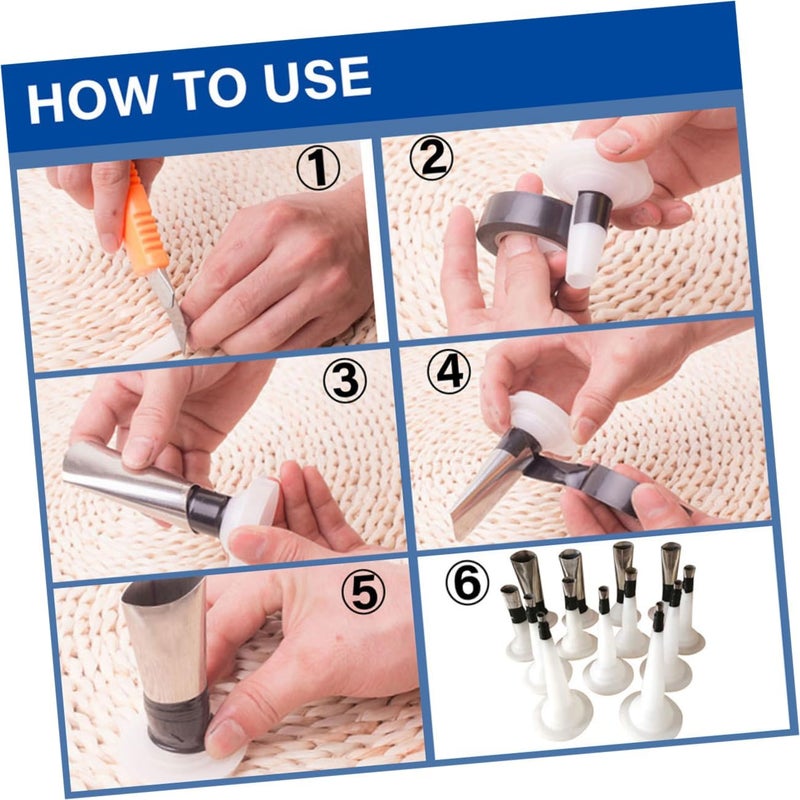 HOW TO USE

①

②

③

④

⑤

⑥