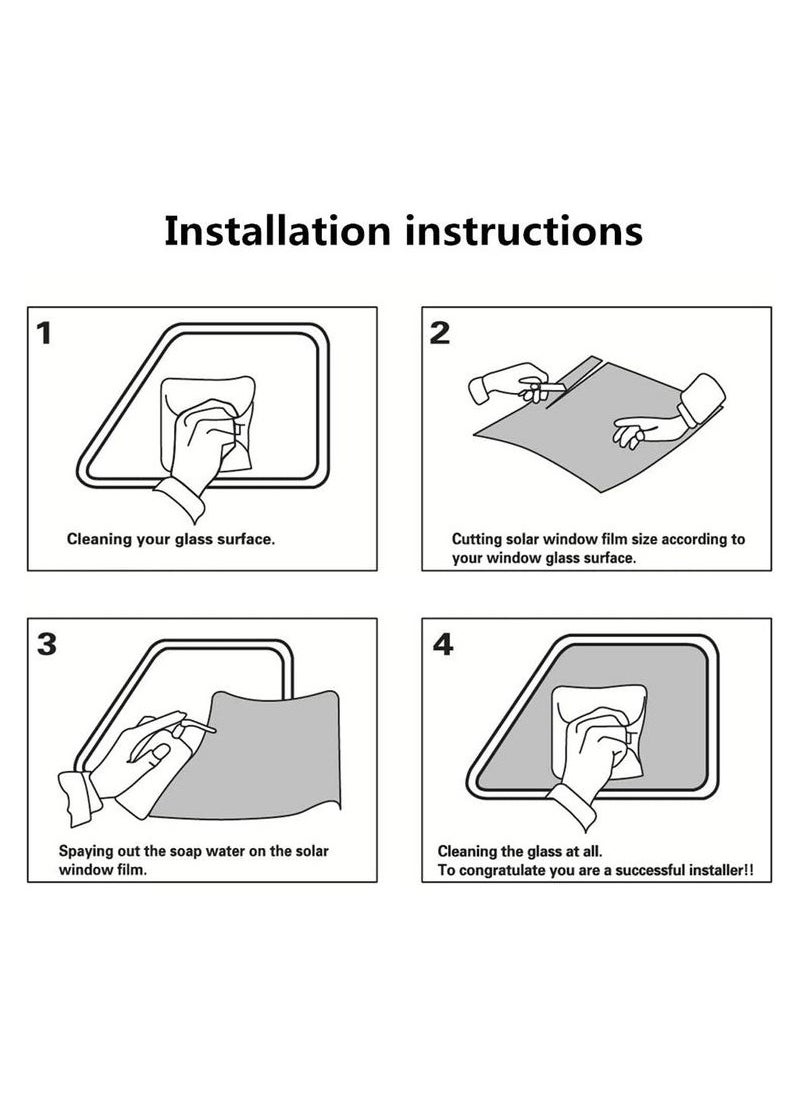 Installation instructions

1

Cleaning your glass surface.

2

Cutting solar window film size according to your window glass surface.

3

Spaying out the soap water on the solar window film.

4

Cleaning the glass at all.
To congratulate you are a successful installer!!