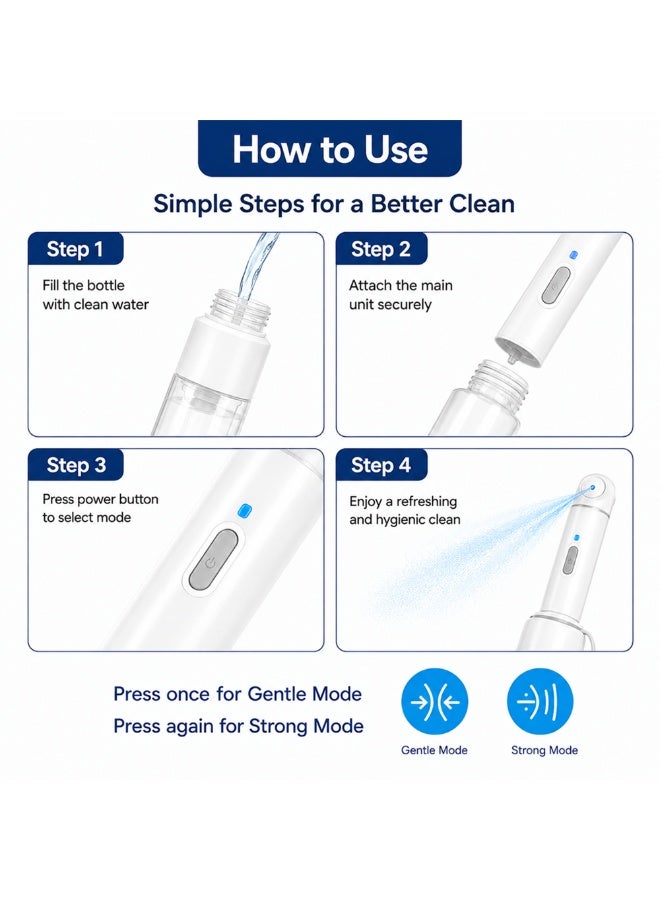 How to Use

Simple Steps for a Better Clean

Step 1
Fill the bottle with clean water

Step 2
Attach the main unit securely

Step 3
Press power button to select mode

Step 4
Enjoy a refreshing and hygienic clean

Press once for Gentle Mode
Press again for Strong Mode

Gentle Mode

Strong Mode