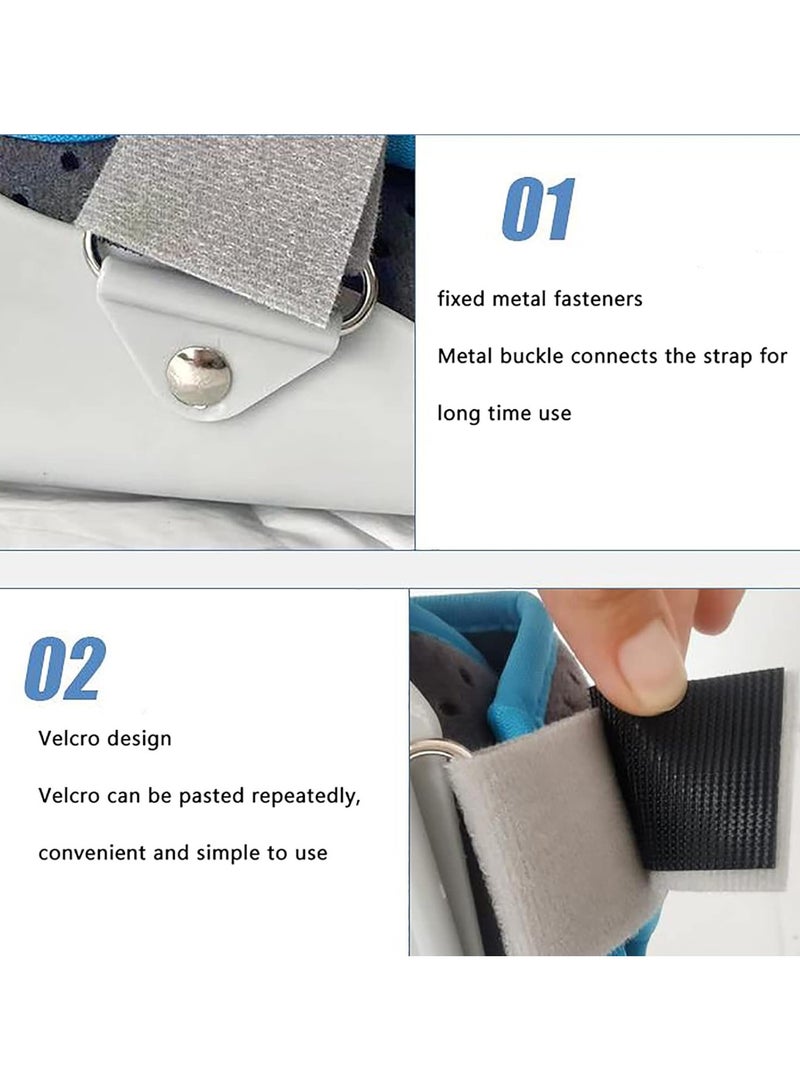 01

fixed metal fasteners

Metal buckle connects the strap for long time use

02

Velcro design

Velcro can be pasted repeatedly, convenient and simple to use