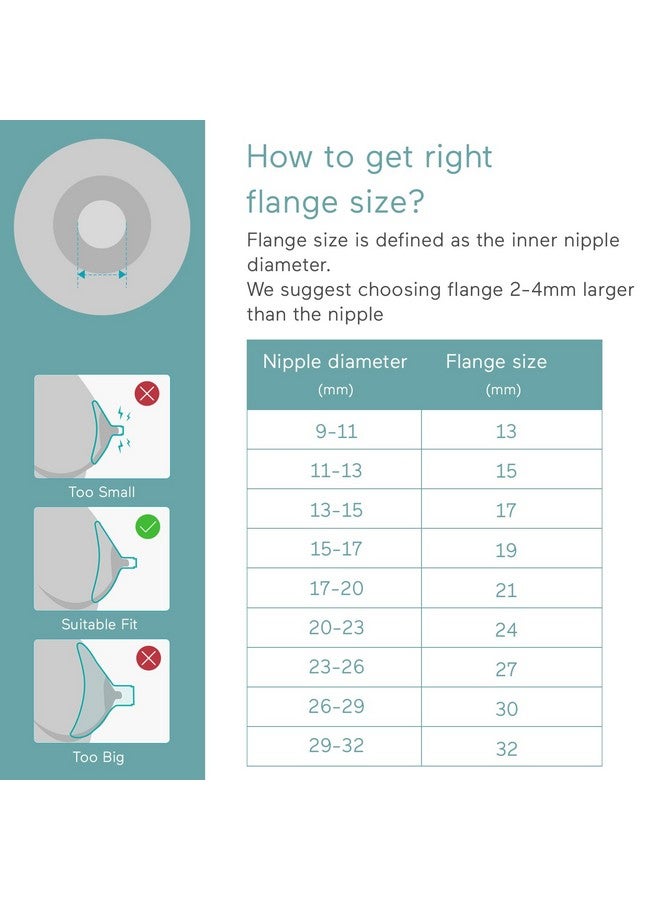 Too Small

Suitable Fit

Too Big

How to get right flange size?

Flange size is defined as the inner nipple diameter.
We suggest choosing flange 2-4mm larger than the nipple

| Nipple diameter (mm) | Flange size (mm) |
|---|---|
| 9-11 | 13 |
| 11-13 | 15 |
| 13-15 | 17 |
| 15-17 | 19 |
| 17-20 | 21 |
| 20-23 | 24 |
| 23-26 | 27 |
| 26-29 | 30 |
| 29-32 | 32 |