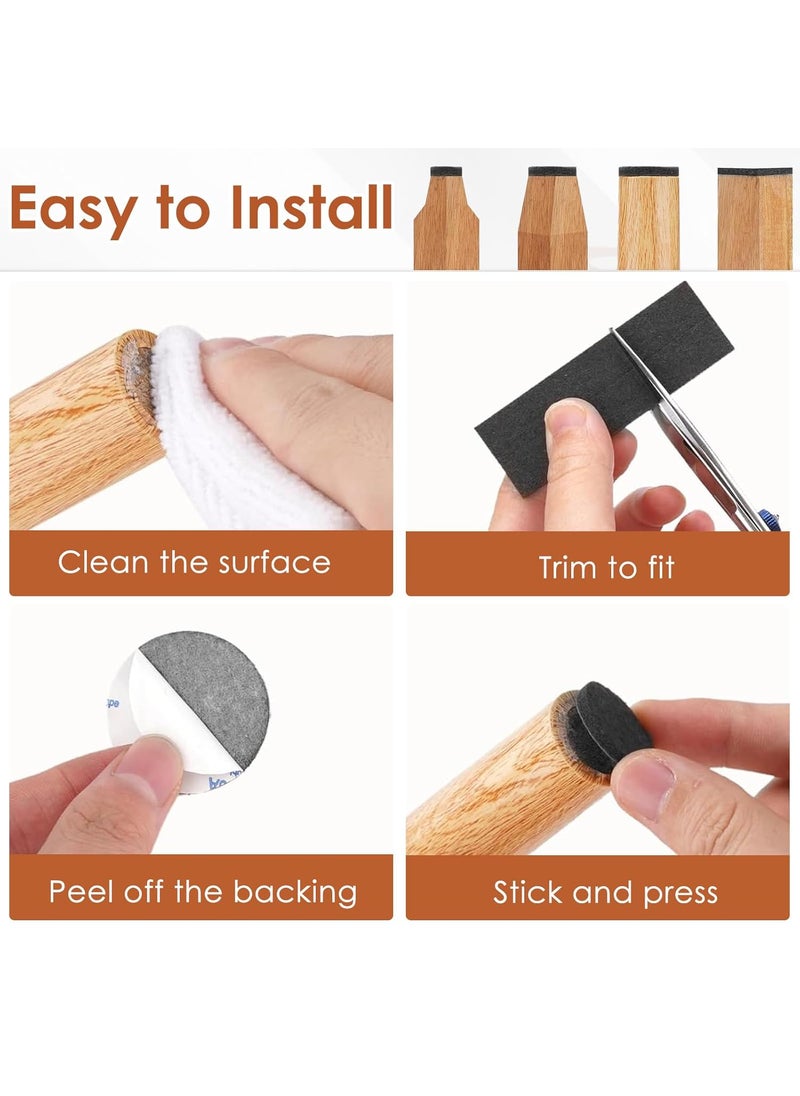 Easy to Install

Clean the surface

Trim to fit

Peel off the backing

Stick and press