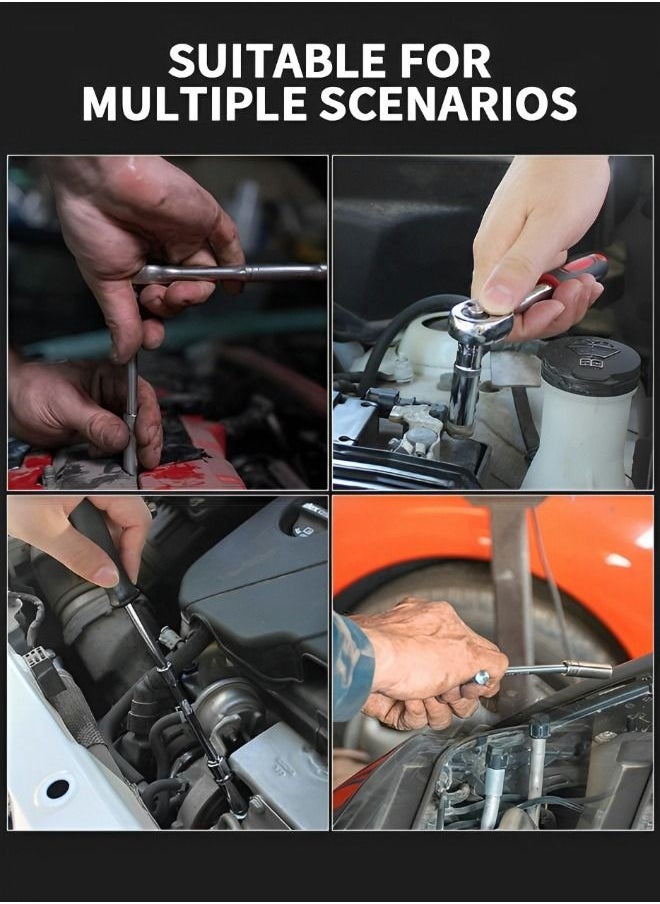 SUITABLE FOR MULTIPLE SCENARIOS