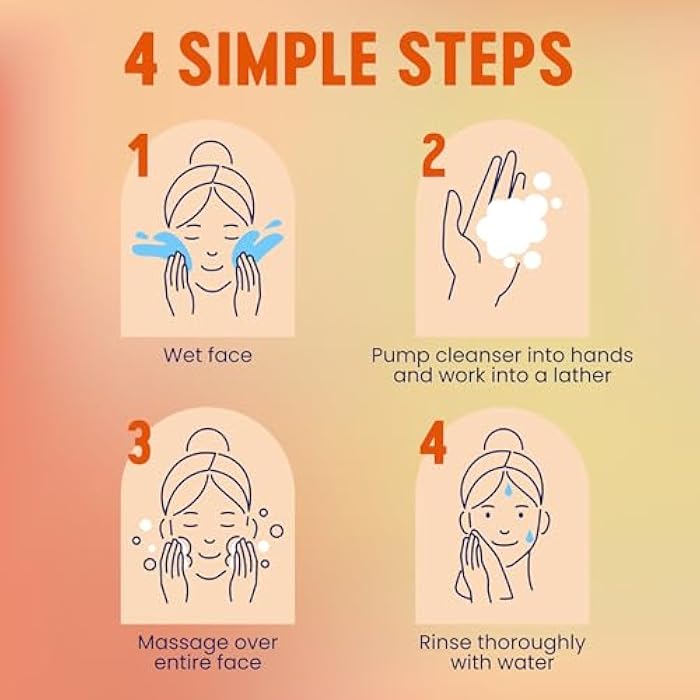 4 SIMPLE STEPS

1

Wet face

2

Pump cleanser into hands and work into a lather

3

Massage over entire face

4

Rinse thoroughly with water