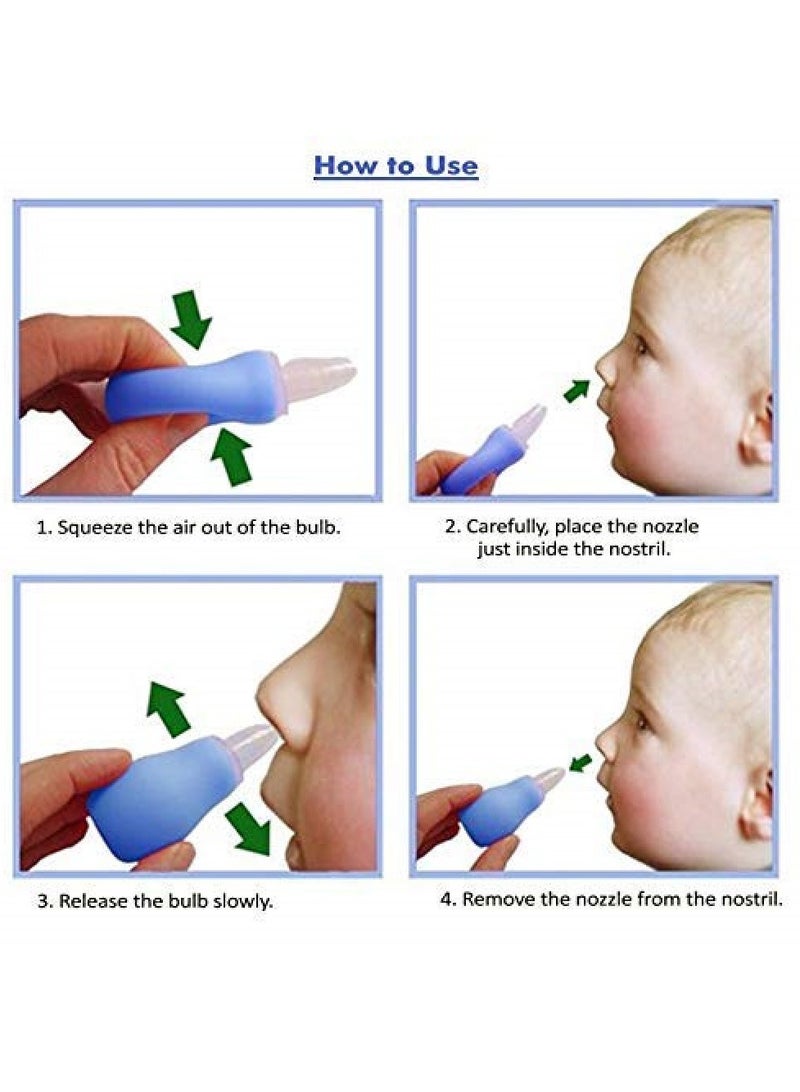 How to Use

1. Squeeze the air out of the bulb.

2. Carefully, place the nozzle just inside the nostril.

3. Release the bulb slowly.

4. Remove the nozzle from the nostril.