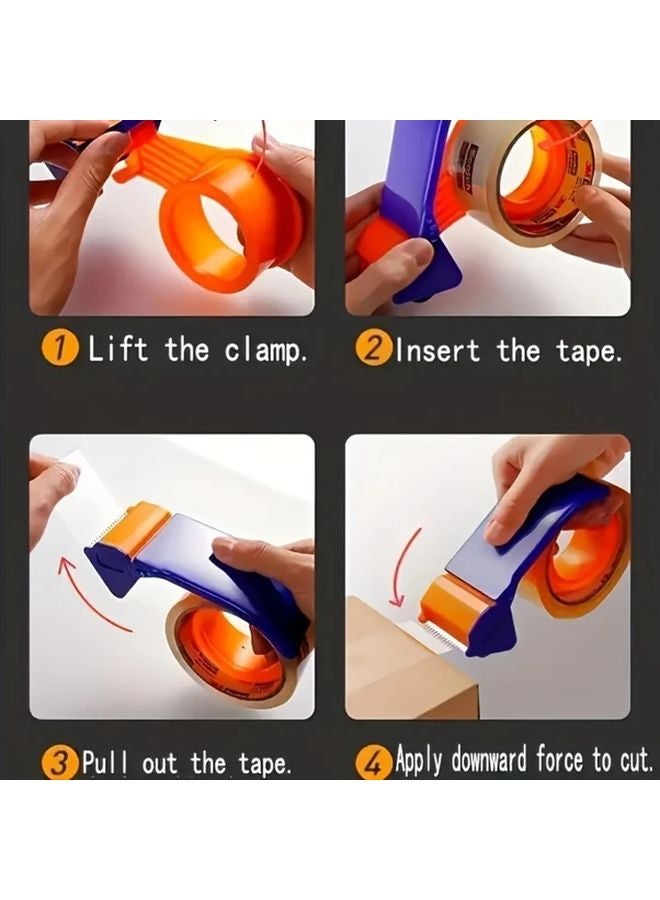 1 Lift the clamp.

2 Insert the tape.

3 Pull out the tape.

4 Apply downward force to cut.