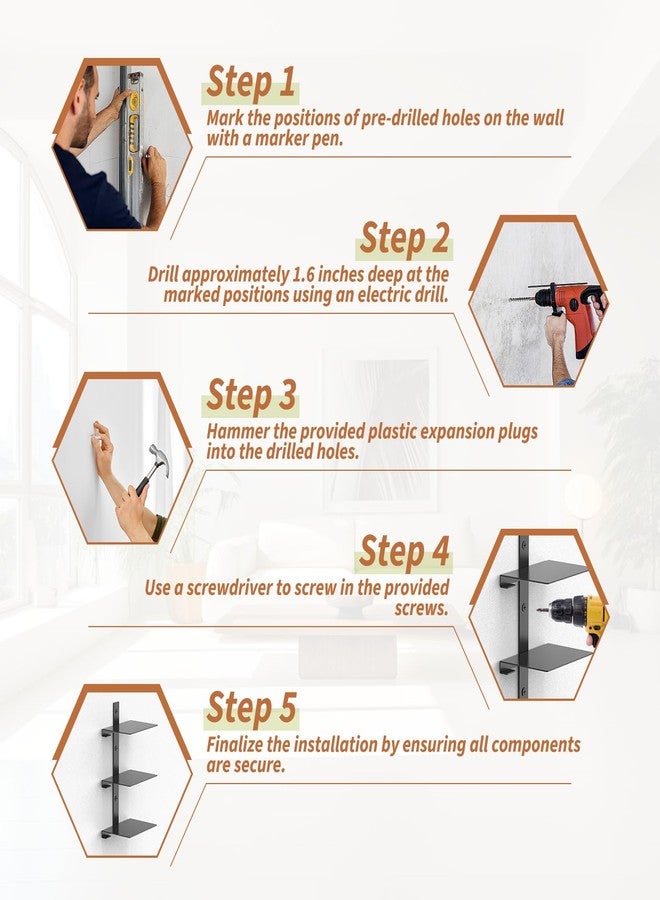 Step 1
Mark the positions of pre-drilled holes on the wall with a marker pen.

Step 2
Drill approximately 1.6 inches deep at the marked positions using an electric drill.

Step 3
Hammer the provided plastic expansion plugs into the drilled holes.

Step 4
Use a screwdriver to screw in the provided screws.

Step 5
Finalize the installation by ensuring all components are secure.