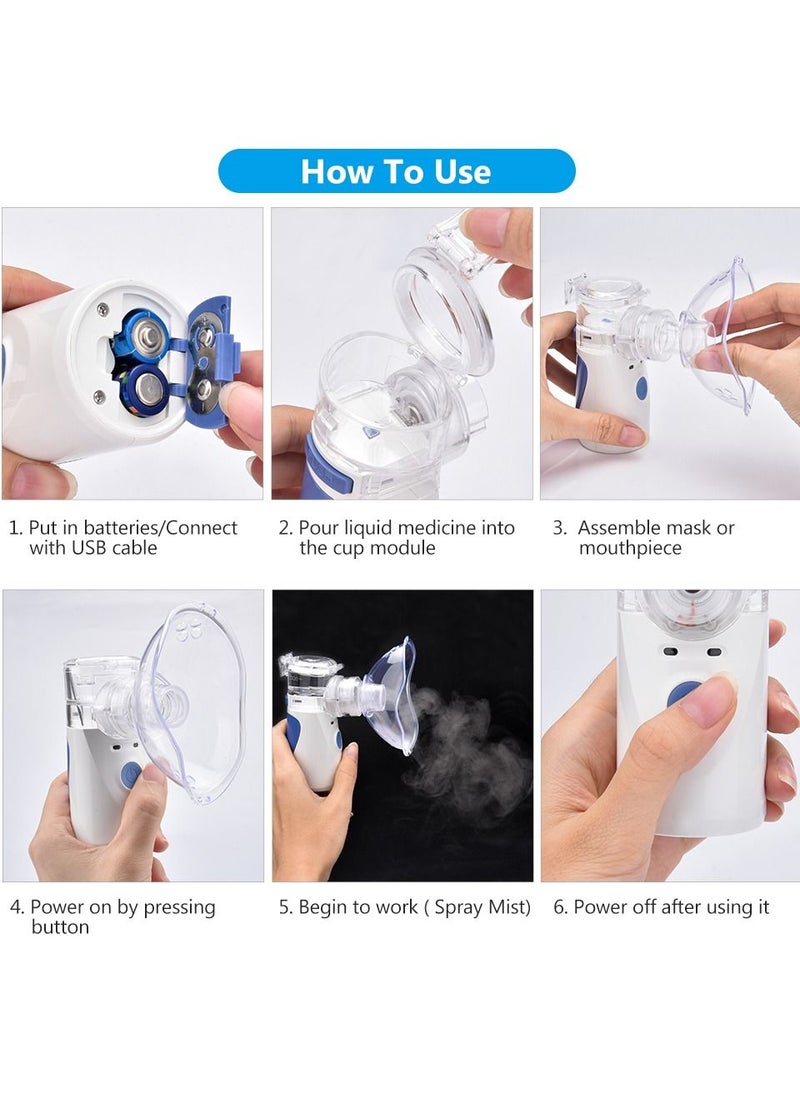 How To Use

1. Put in batteries/Connect with USB cable

2. Pour liquid medicine into the cup module

3. Assemble mask or mouthpiece

4. Power on by pressing button

5. Begin to work ( Spray Mist)

6. Power off after using it