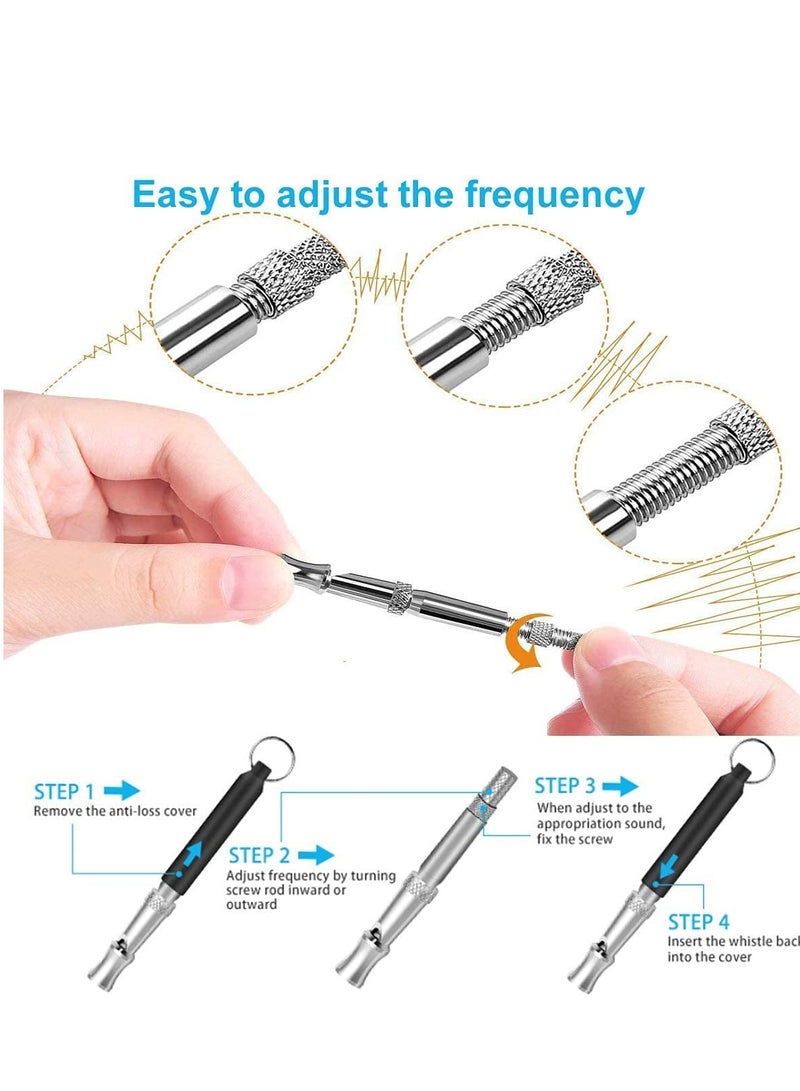 Easy to adjust the frequency

STEP 1
Remove the anti-loss cover

STEP 2
Adjust frequency by turning screw rod inward or outward

STEP 3
When adjust to the appropriation sound, fix the screw

STEP 4
Insert the whistle back into the cover