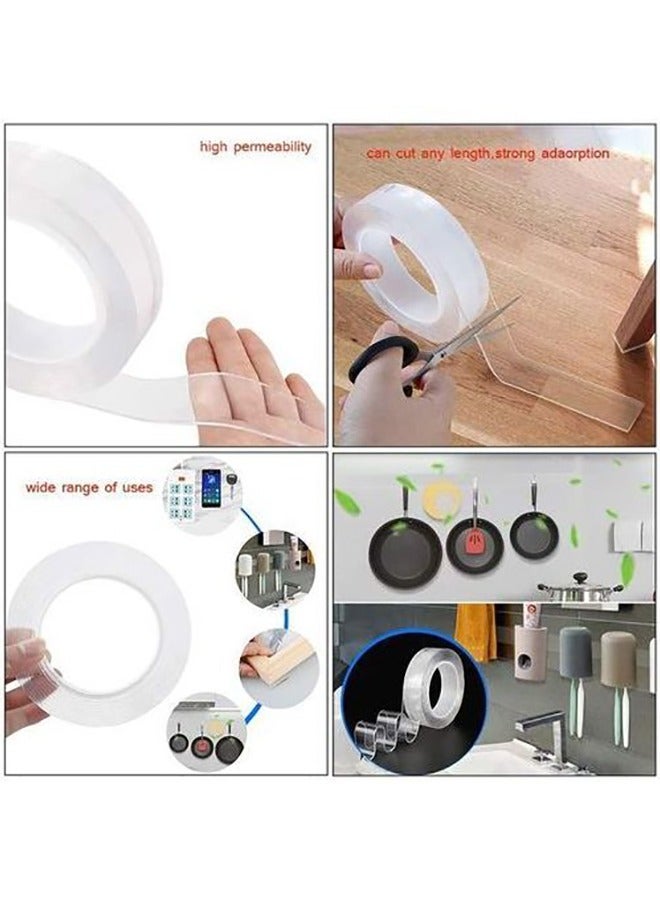 high permeability

can cut any length,strong adaorption

wide range of uses