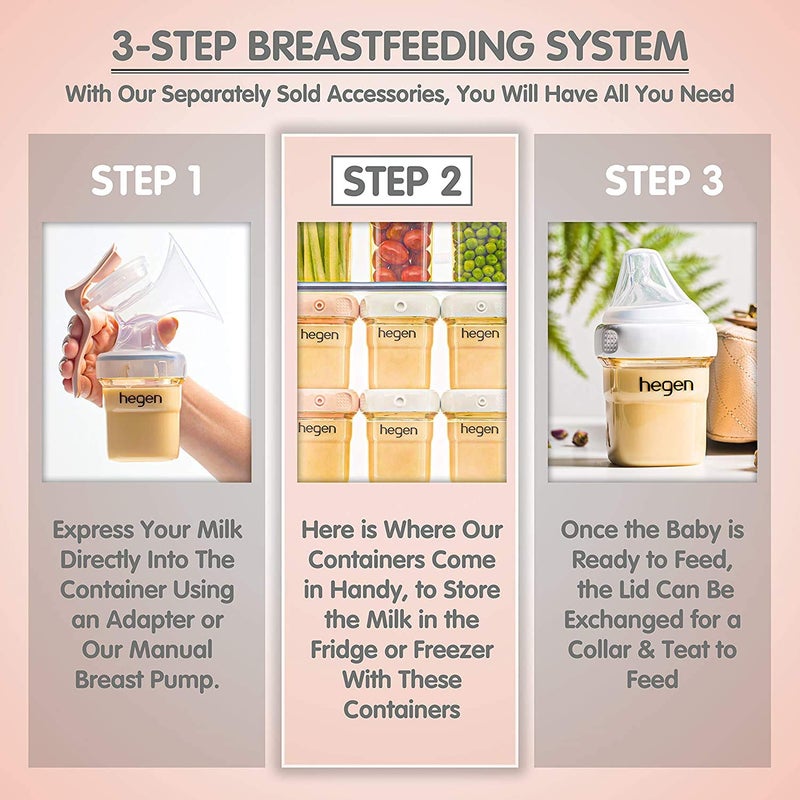 3-STEP BREASTFEEDING SYSTEM

With Our Separately Sold Accessories, You Will Have All You Need

STEP 1

hegen

Express Your Milk Directly Into The Container Using an Adapter or Our Manual Breast Pump.

STEP 2

hegen hegen hegen
hegen hegen hegen

Here is Where Our Containers Come in Handy, to Store the Milk in the Fridge or Freezer With These Containers

STEP 3

hegen

Once the Baby is Ready to Feed, the Lid Can Be Exchanged for a Collar & Teat to Feed